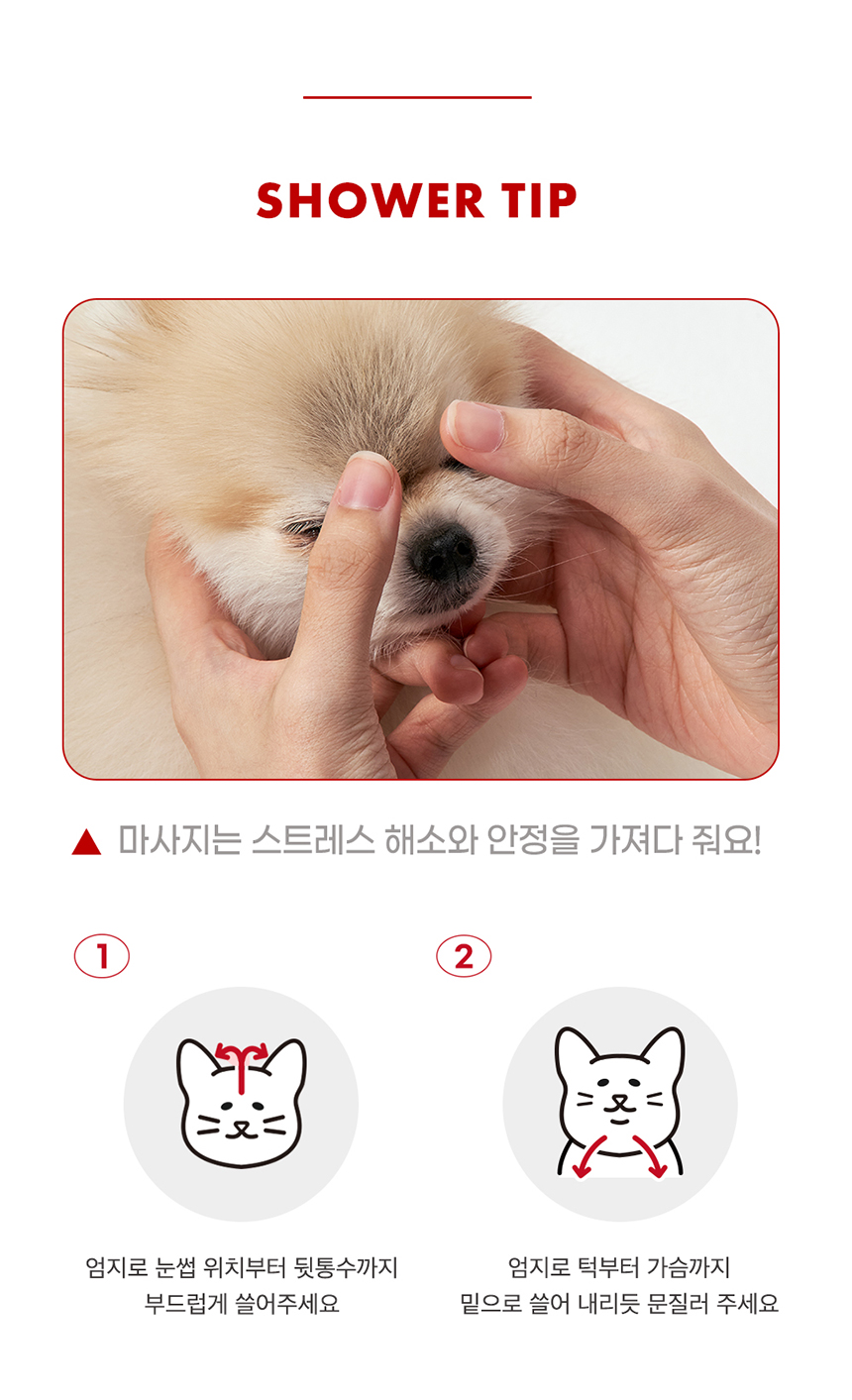 SHOWER TIP

▲ 마사지는 스트레스 해소와 안정을 가져다 줘요!

1

엄지로 눈썹 위치부터 뒷통수까지 부드럽게 쓸어주세요

2

엄지로 턱부터 가슴까지 밑으로 쓸어 내리듯 문질러 주세요