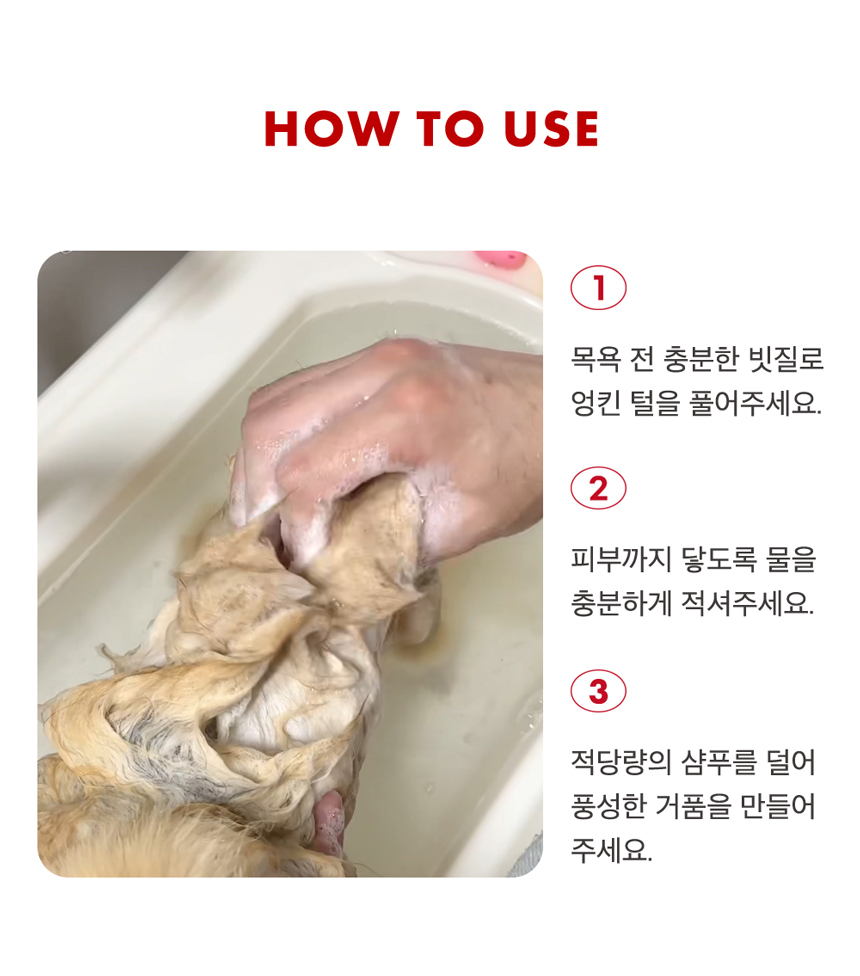 HOW TO USE

1

목욕 전 충분한 빗질로 엉킨 털을 풀어주세요.

2

피부까지 닿도록 물을 충분하게 적셔주세요.

3

적당량의 샴푸를 덜어 풍성한 거품을 만들어 주세요.