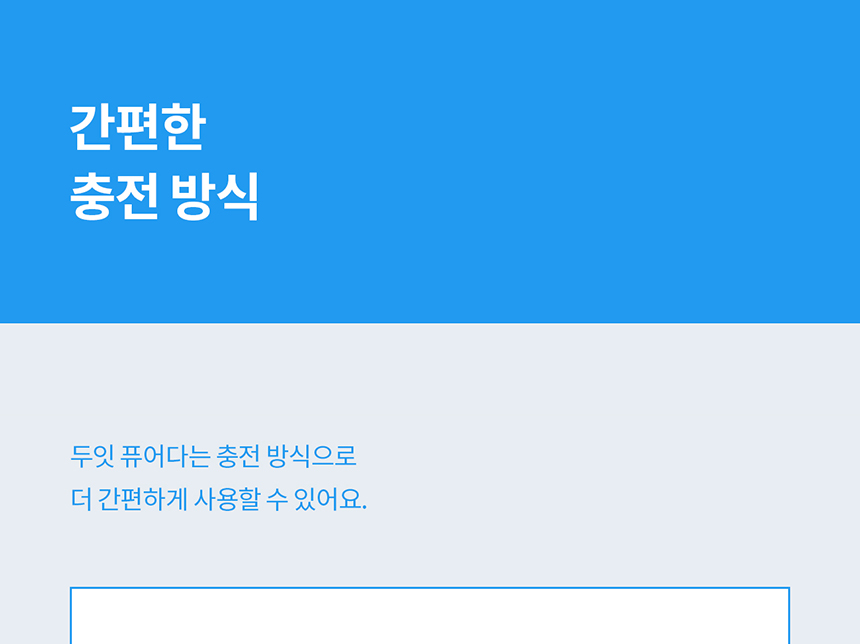 간편한
충전 방식

두잇 퓨어다는 충전 방식으로
더 간편하게 사용할 수 있어요.