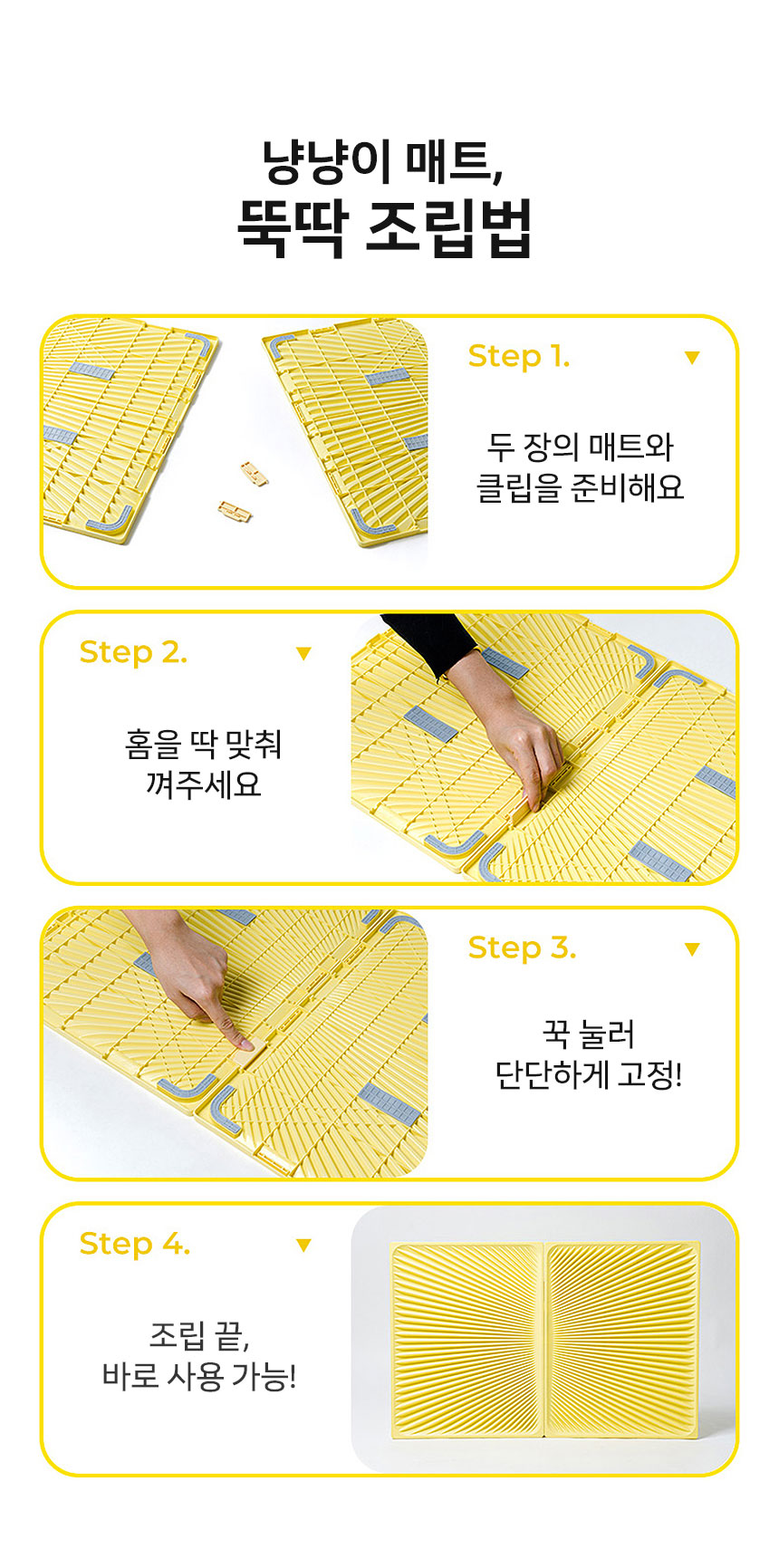 냥냥이 매트,
뚝딱 조립법

Step 1. ▼

두 장의 매트와
클립을 준비해요

Step 2. ▼

홈을 딱 맞춰
껴주세요

Step 3. ▼

꾹 눌러
단단하게 고정!

Step 4. ▼

조립 끝,
바로 사용 가능!