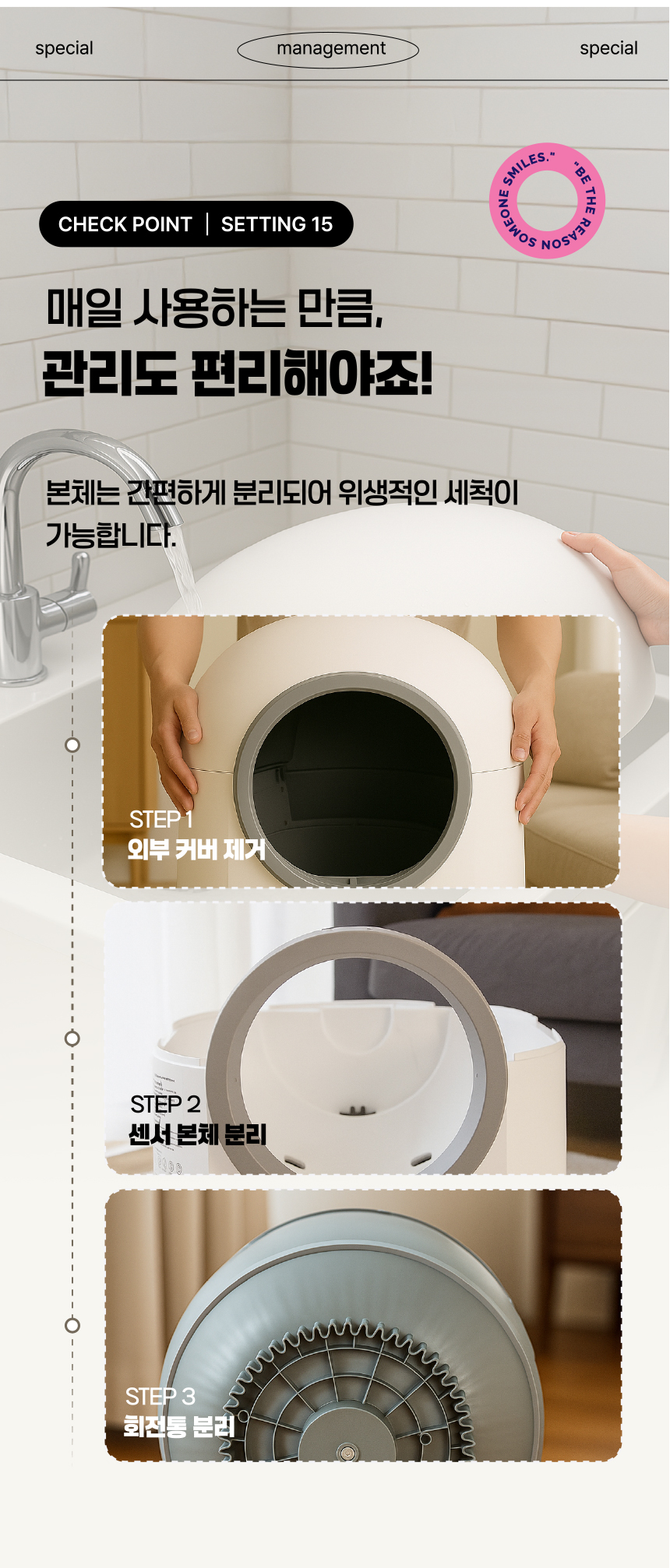 special management special

"BE THE REASON SOMEONE SMILES."

CHECK POINT | SETTING 15

매일 사용하는 만큼,
관리도 편리해야죠!

본체는 간편하게 분리되어 위생적인 세척이 가능합니다.

STEP 1
외부 커버 제거

STEP 2
센서 본체 분리

STEP 3
회전통 분리