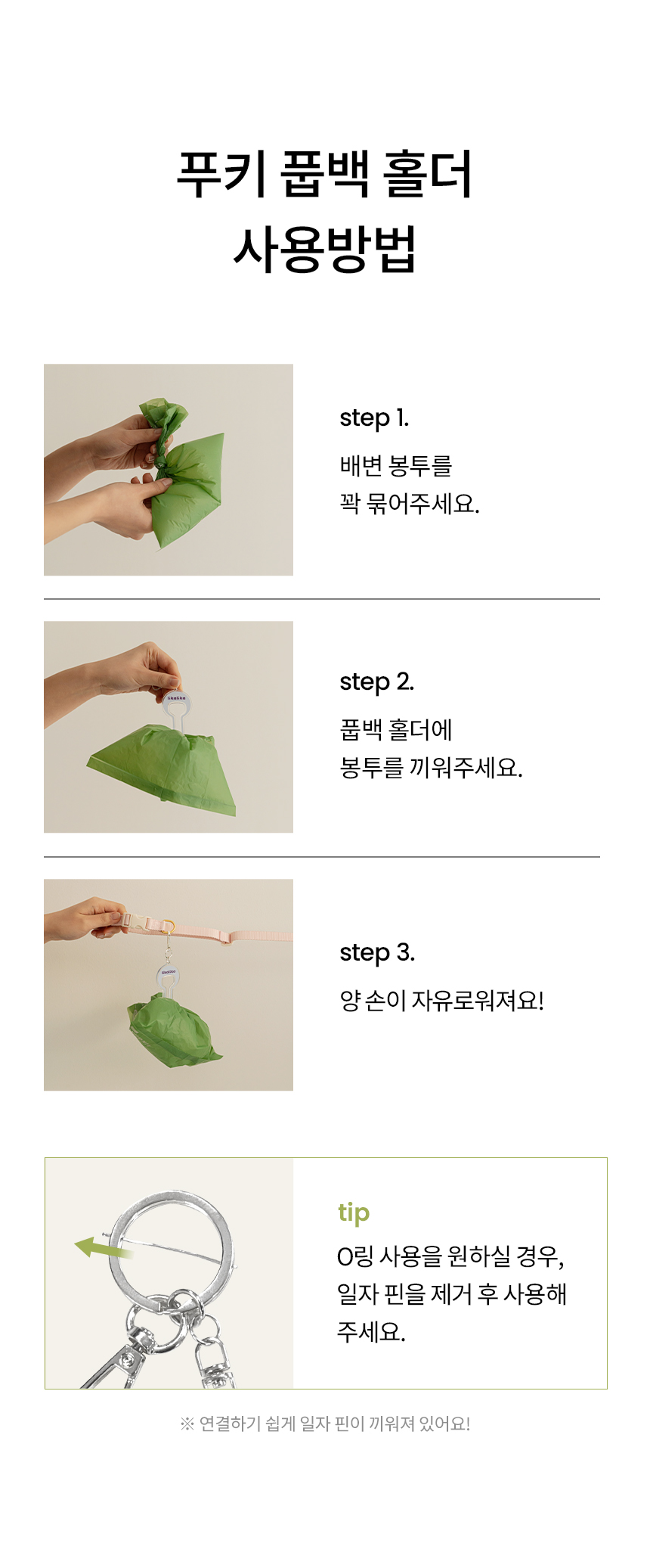 푸키 풉백 홀더
사용방법

step 1.
배변 봉투를
꽉 묶어주세요.

likelike

step 2.
풉백 홀더에
봉투를 끼워주세요.

likelike

step 3.
양 손이 자유로워져요!

tip
O링 사용을 원하실 경우,
일자 핀을 제거 후 사용해
주세요.

※ 연결하기 쉽게 일자 핀이 끼워져 있어요!