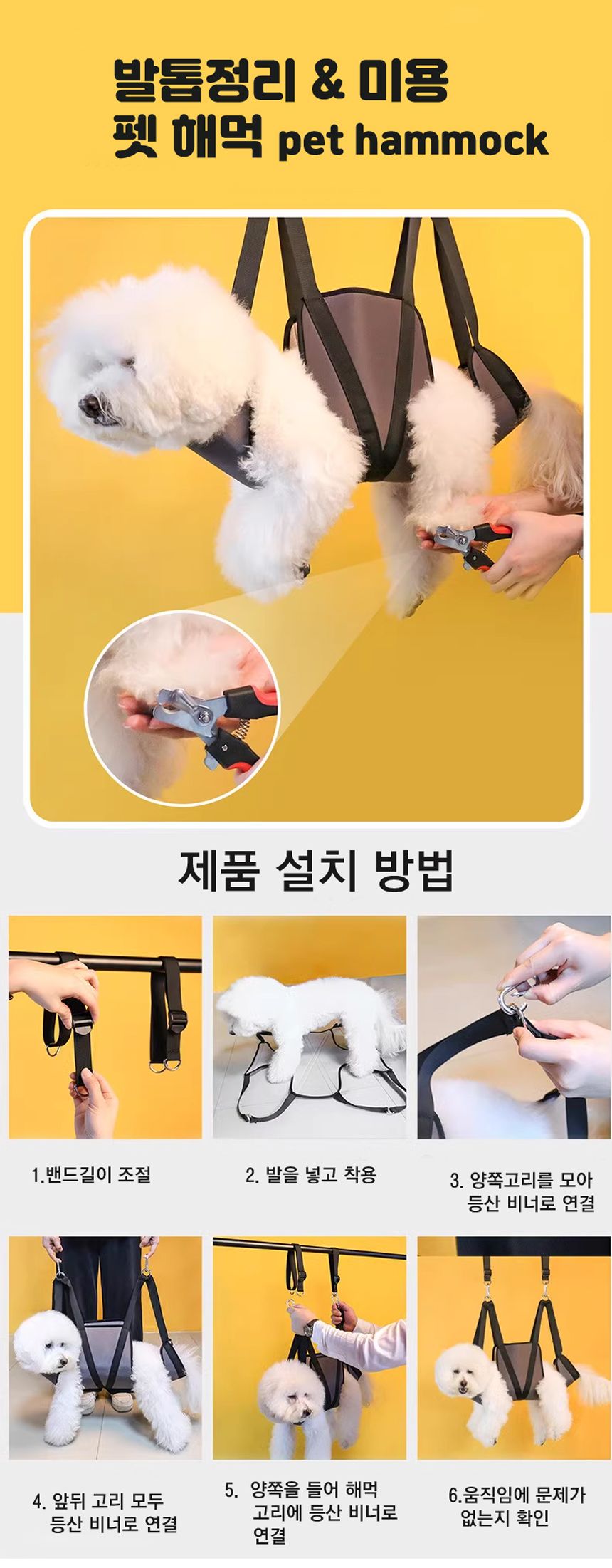 발톱정리 & 미용
펫 해먹 pet hammock

제품 설치 방법

1.밴드길이 조절

2. 발을 넣고 착용

3. 양쪽고리를 모아 등산 비너로 연결

4. 앞뒤 고리 모두 등산 비너로 연결

5. 양쪽을 들어 해먹 고리에 등산 비너로 연결

6.움직임에 문제가 없는지 확인