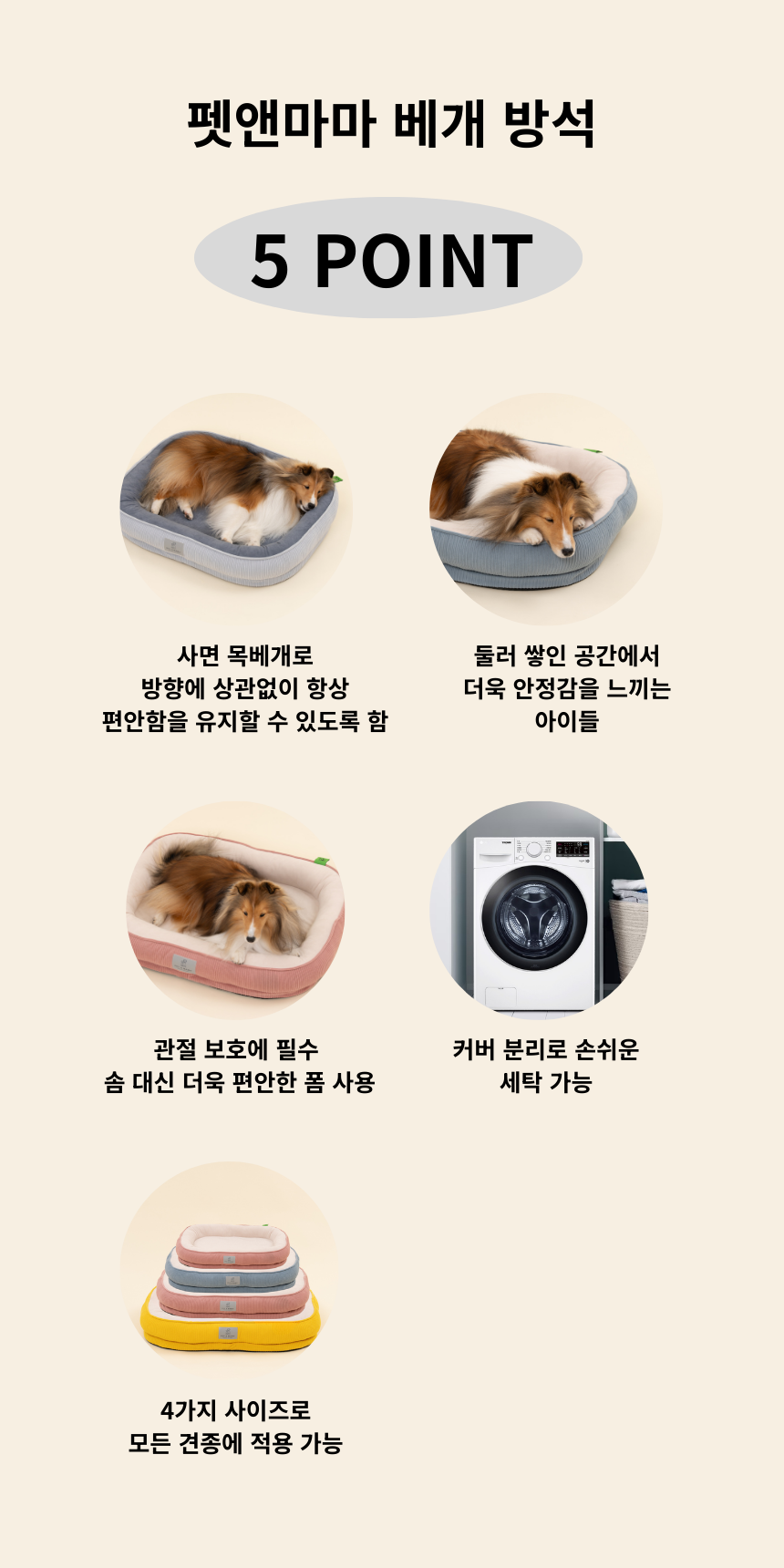 펫앤마마 베개 방석

5 POINT

사면 목베개로
방향에 상관없이 항상
편안함을 유지할 수 있도록 함

둘러 쌓인 공간에서
더욱 안정감을 느끼는
아이들

관절 보호에 필수
솜 대신 더욱 편안한 폼 사용

커버 분리로 손쉬운
세탁 가능

4가지 사이즈로
모든 견종에 적용 가능