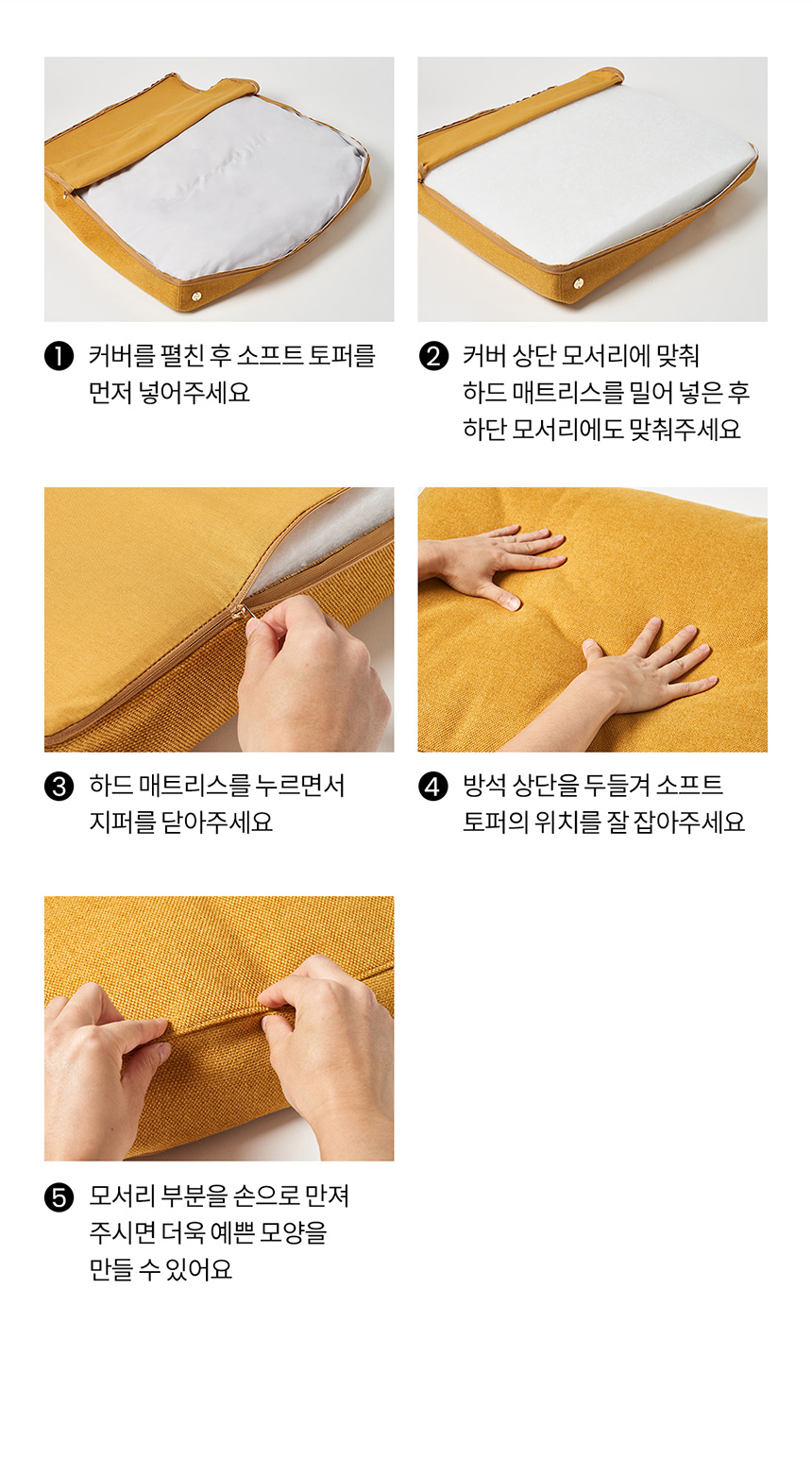 ❶ 커버를 펼친 후 소프트 토퍼를 먼저 넣어주세요

❷ 커버 상단 모서리에 맞춰 하드 매트리스를 밀어 넣은 후 하단 모서리에도 맞춰주세요

❸ 하드 매트리스를 누르면서 지퍼를 닫아주세요

❹ 방석 상단을 두들겨 소프트 토퍼의 위치를 잘 잡아주세요

❺ 모서리 부분을 손으로 만져 주시면 더욱 예쁜 모양을 만들 수 있어요