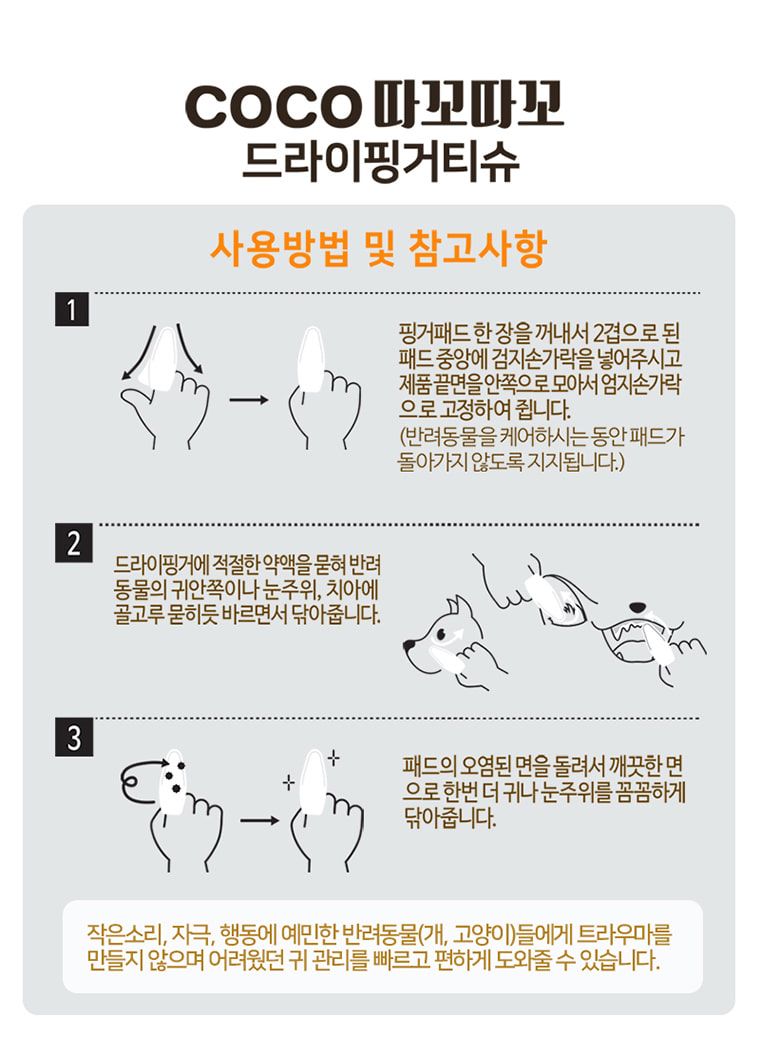 COCO 따꼬따꼬
드라이핑거티슈

사용방법 및 참고사항

1

핑거패드 한 장을 꺼내서 2겹으로 된 패드 중앙에 검지손가락을 넣어주시고 제품 끝면을 안쪽으로 모아서 엄지손가락으로 고정하여 쥡니다.
(반려동물을 케어하시는 동안 패드가 돌아가지 않도록 지지됩니다.)

2

드라이핑거에 적절한 약액을 묻혀 반려동물의 귀안쪽이나 눈주위, 치아에 골고루 묻히듯 바르면서 닦아줍니다.

3

패드의 오염된 면을 돌려서 깨끗한 면으로 한번 더 귀나 눈주위를 꼼꼼하게 닦아줍니다.

작은소리, 자극, 행동에 예민한 반려동물(개, 고양이)들에게 트라우마를 만들지 않으며 어려웠던 귀 관리를 빠르고 편하게 도와줄 수 있습니다.