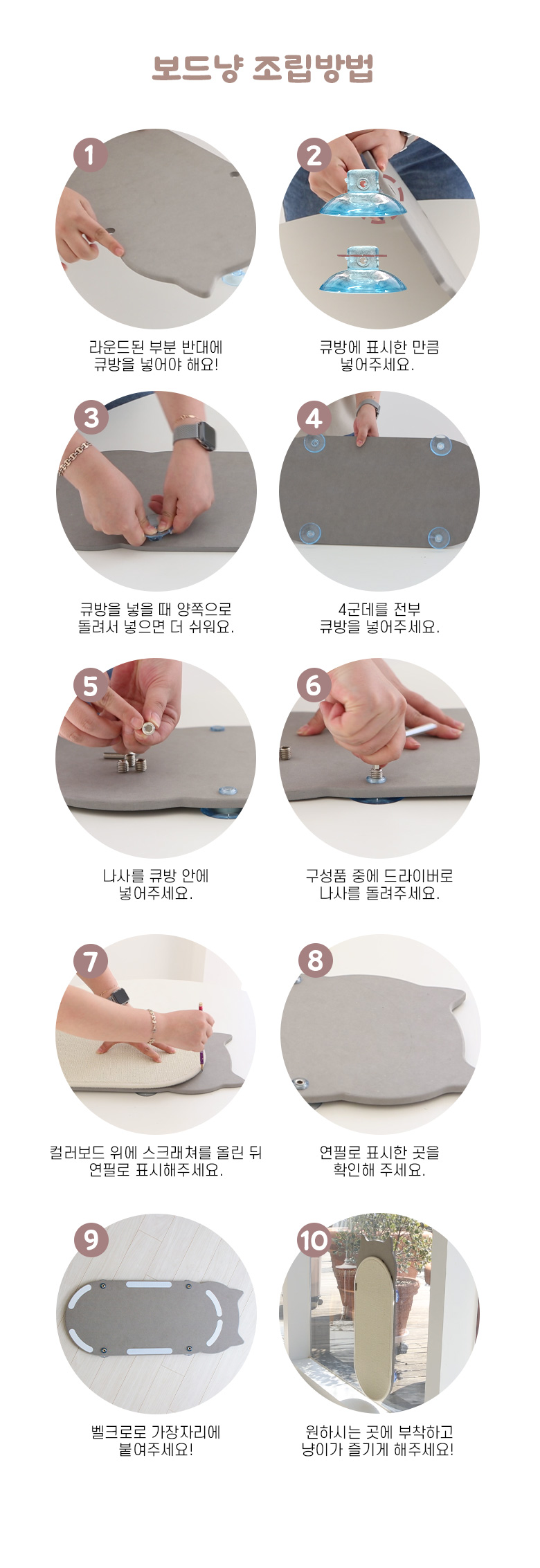 보드냥 조립방법

1

라운드된 부분 반대에 큐방을 넣어야 해요!

2

큐방에 표시한 만큼 넣어주세요.

3

큐방을 넣을 때 양쪽으로 돌려서 넣으면 더 쉬워요.

4

4군데를 전부 큐방을 넣어주세요.

5

나사를 큐방 안에 넣어주세요.

6

구성품 중에 드라이버로 나사를 돌려주세요.

7

컬러보드 위에 스크래쳐를 올린 뒤 연필로 표시해주세요.

8

연필로 표시한 곳을 확인해 주세요.

9

벨크로로 가장자리에 붙여주세요!

10

원하시는 곳에 부착하고 냥이가 즐기게 해주세요!