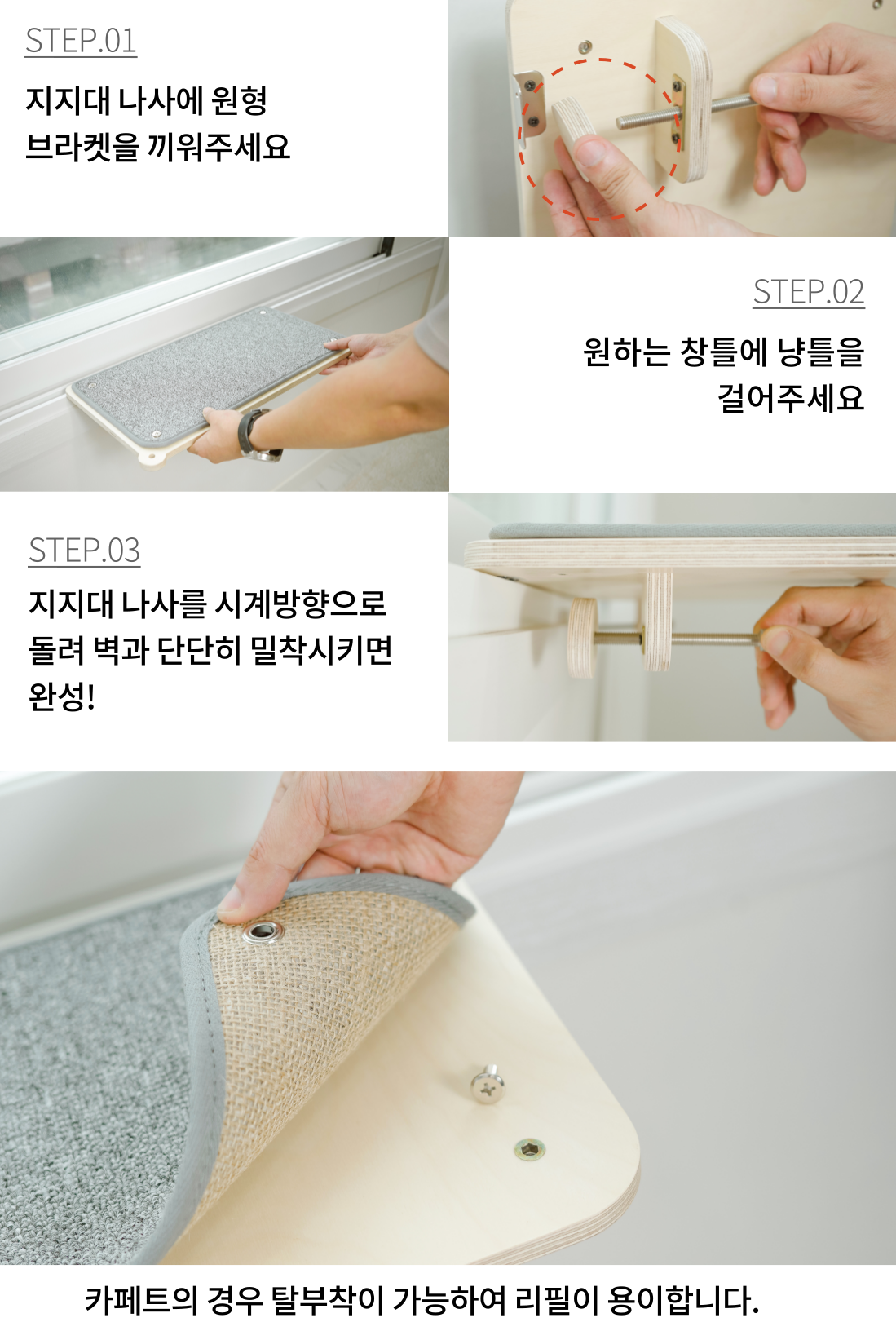 STEP.01

지지대 나사에 원형 브라켓을 끼워주세요

STEP.02

원하는 창틀에 냥틀을 걸어주세요

STEP.03

지지대 나사를 시계방향으로 돌려 벽과 단단히 밀착시키면 완성!

카페트의 경우 탈부착이 가능하여 리필이 용이합니다.