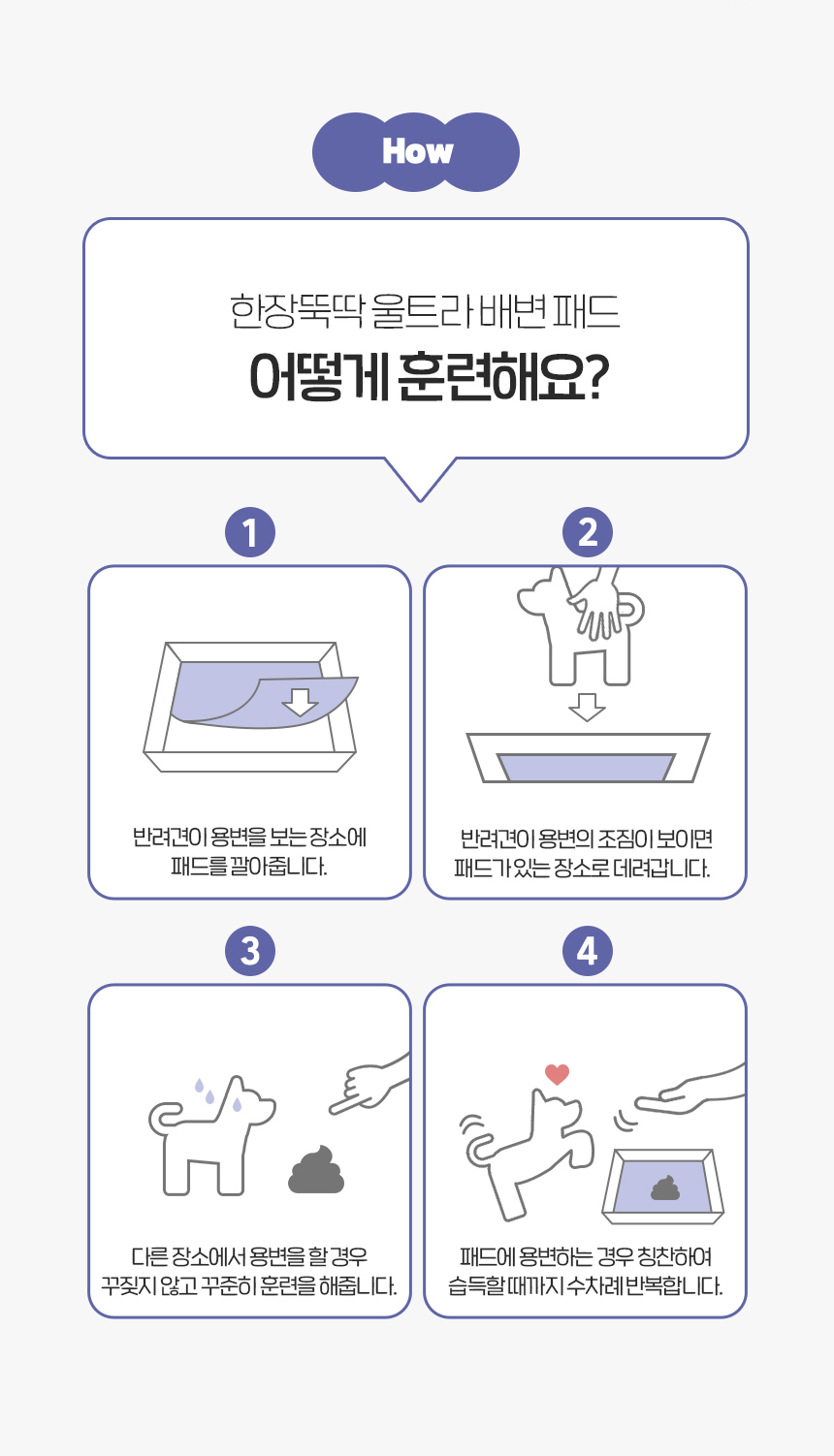 How

한장뚝딱 울트라 배변 패드
어떻게 훈련해요?

1
반려견이 용변을 보는 장소에 패드를 깔아줍니다.

2
반려견이 용변의 조짐이 보이면 패드가 있는 장소로 데려갑니다.

3
다른 장소에서 용변을 할 경우 꾸짖지 않고 꾸준히 훈련을 해줍니다.

4
패드에 용변하는 경우 칭찬하여 습득할 때까지 수차례 반복합니다.