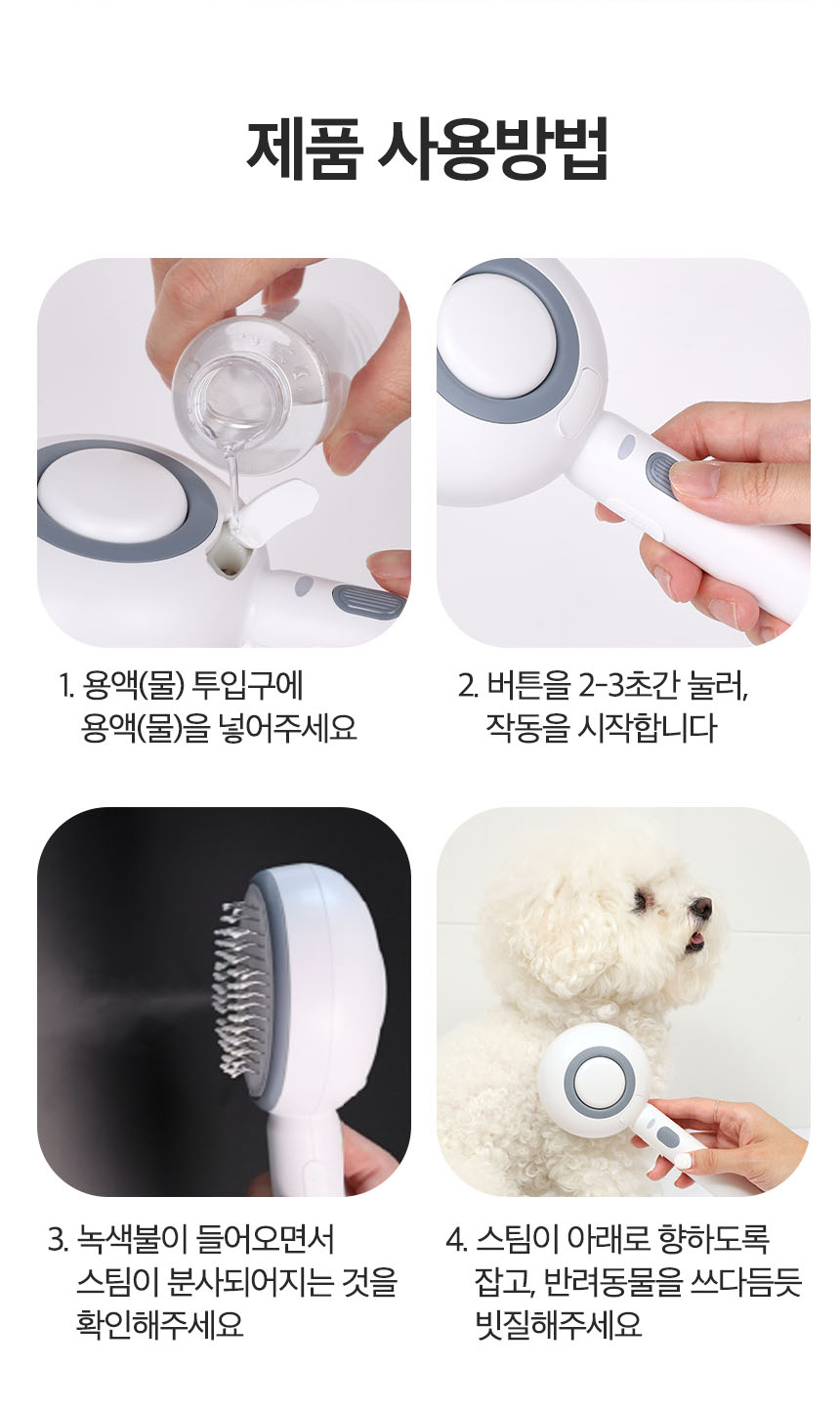 제품 사용방법

1. 용액(물) 투입구에 용액(물)을 넣어주세요

2. 버튼을 2-3초간 눌러, 작동을 시작합니다

3. 녹색불이 들어오면서 스팀이 분사되어지는 것을 확인해주세요

4. 스팀이 아래로 향하도록 잡고, 반려동물을 쓰다듬듯 빗질해주세요