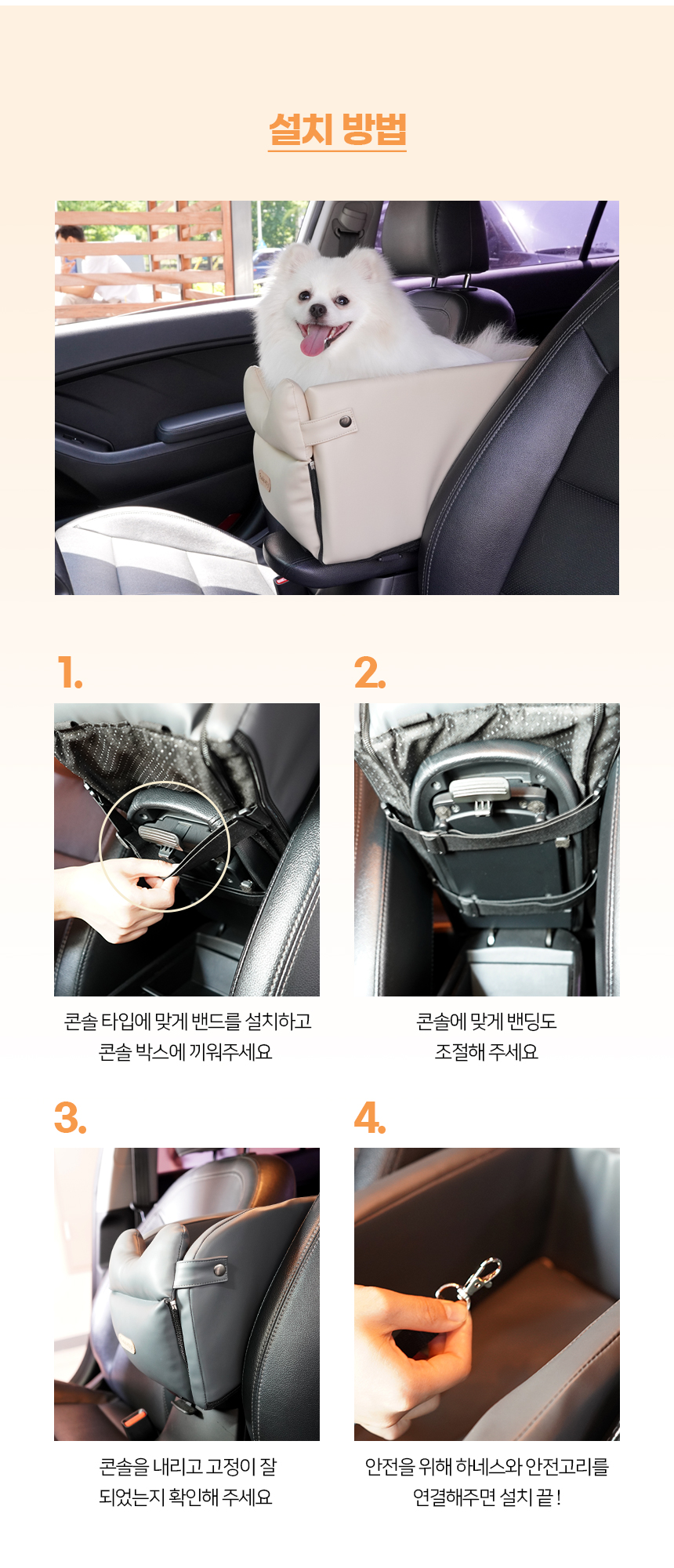 설치 방법

1.

콘솔 타입에 맞게 밴드를 설치하고
콘솔 박스에 끼워주세요

2.

콘솔에 맞게 밴딩도
조절해 주세요

3.

콘솔을 내리고 고정이 잘
되었는지 확인해 주세요

4.

안전을 위해 하네스와 안전고리를
연결해주면 설치 끝 !