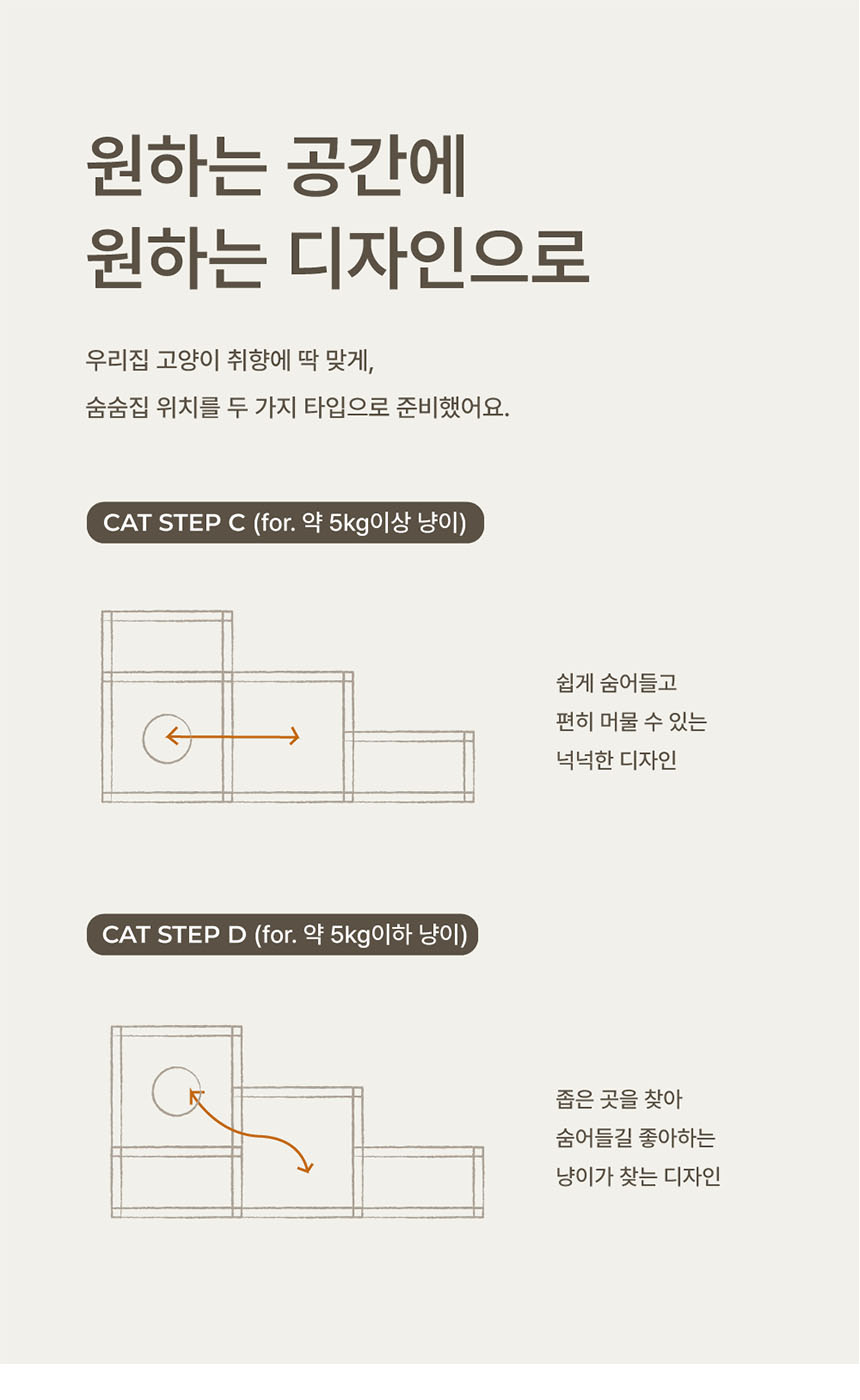 원하는 공간에
원하는 디자인으로

우리집 고양이 취향에 딱 맞게,
숨숨집 위치를 두 가지 타입으로 준비했어요.

CAT STEP C (for. 약 5kg이상 냥이)

쉽게 숨어들고
편히 머물 수 있는
넉넉한 디자인

CAT STEP D (for. 약 5kg이하 냥이)

좁은 곳을 찾아
숨어들길 좋아하는
냥이가 찾는 디자인