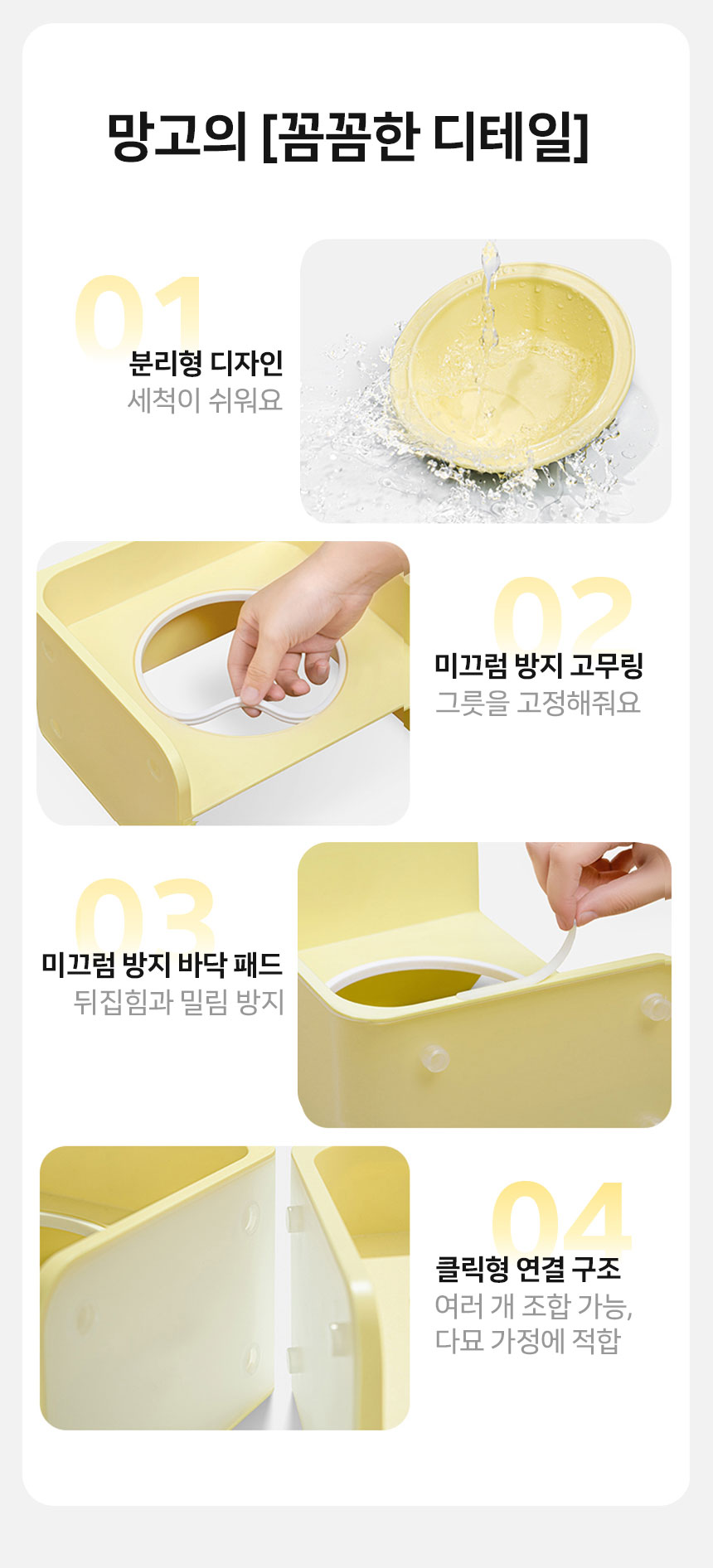 망고의 [꼼꼼한 디테일]

01
분리형 디자인
세척이 쉬워요

02
미끄럼 방지 고무링
그릇을 고정해줘요

03
미끄럼 방지 바닥 패드
뒤집힘과 밀림 방지

04
클릭형 연결 구조
여러 개 조합 가능,
다묘 가정에 적합