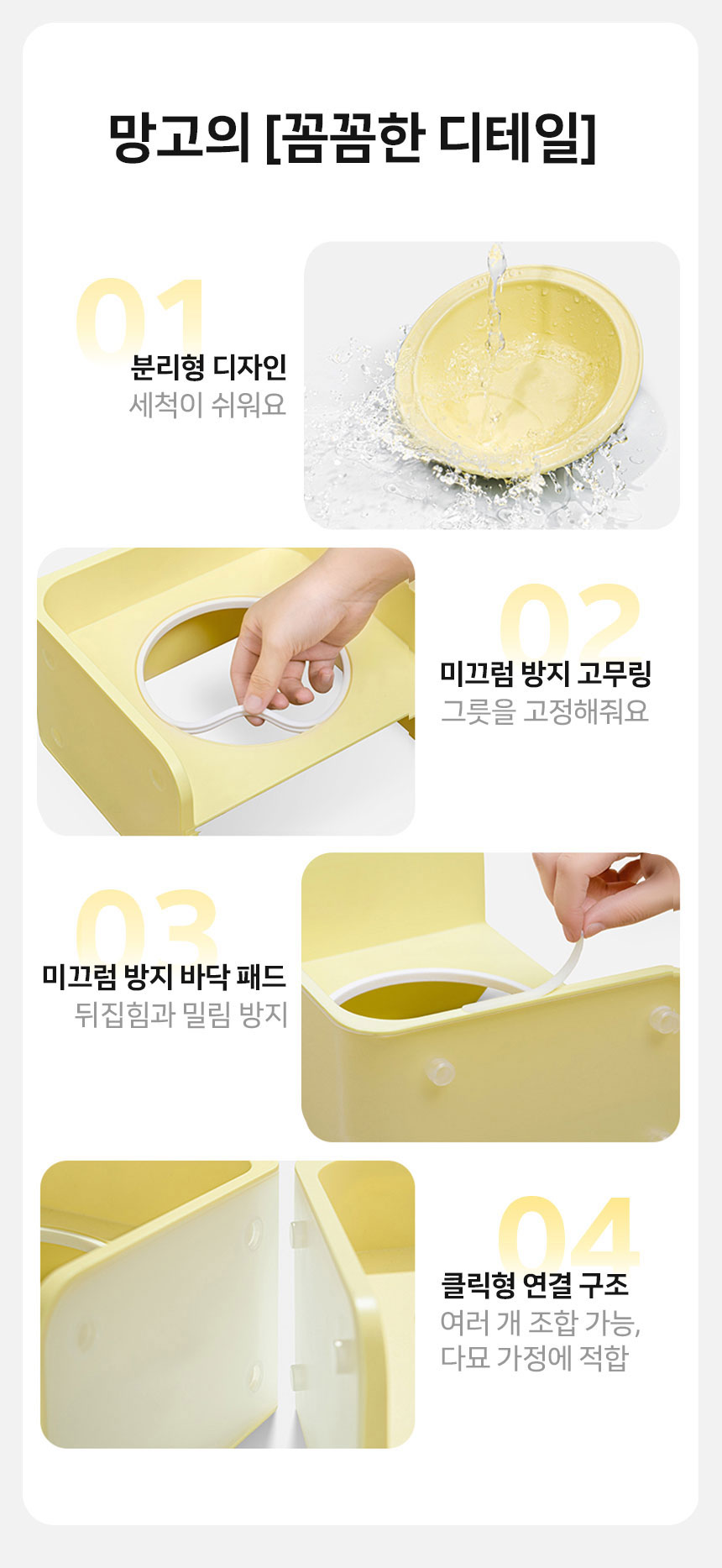 망고의 [꼼꼼한 디테일]

01
분리형 디자인
세척이 쉬워요

02
미끄럼 방지 고무링
그릇을 고정해줘요

03
미끄럼 방지 바닥 패드
뒤집힘과 밀림 방지

04
클릭형 연결 구조
여러 개 조합 가능,
다묘 가정에 적합