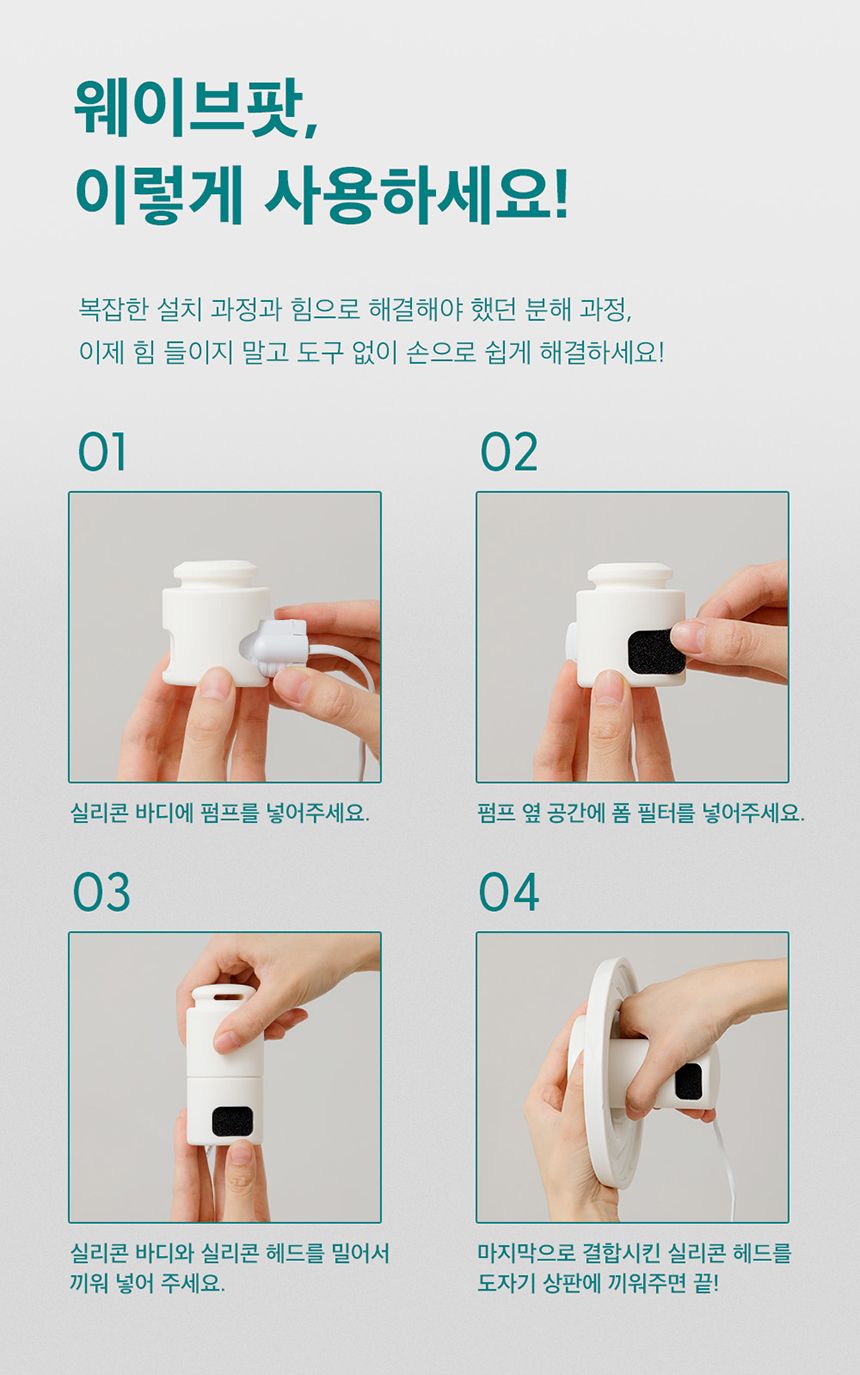 웨이브팟,
이렇게 사용하세요!

복잡한 설치 과정과 힘으로 해결해야 했던 분해 과정,
이제 힘 들이지 말고 도구 없이 손으로 쉽게 해결하세요!

01

실리콘 바디에 펌프를 넣어주세요.

02

펌프 옆 공간에 폼 필터를 넣어주세요.

03

실리콘 바디와 실리콘 헤드를 밀어서 끼워 넣어 주세요.

04

마지막으로 결합시킨 실리콘 헤드를 도자기 상판에 끼워주면 끝!