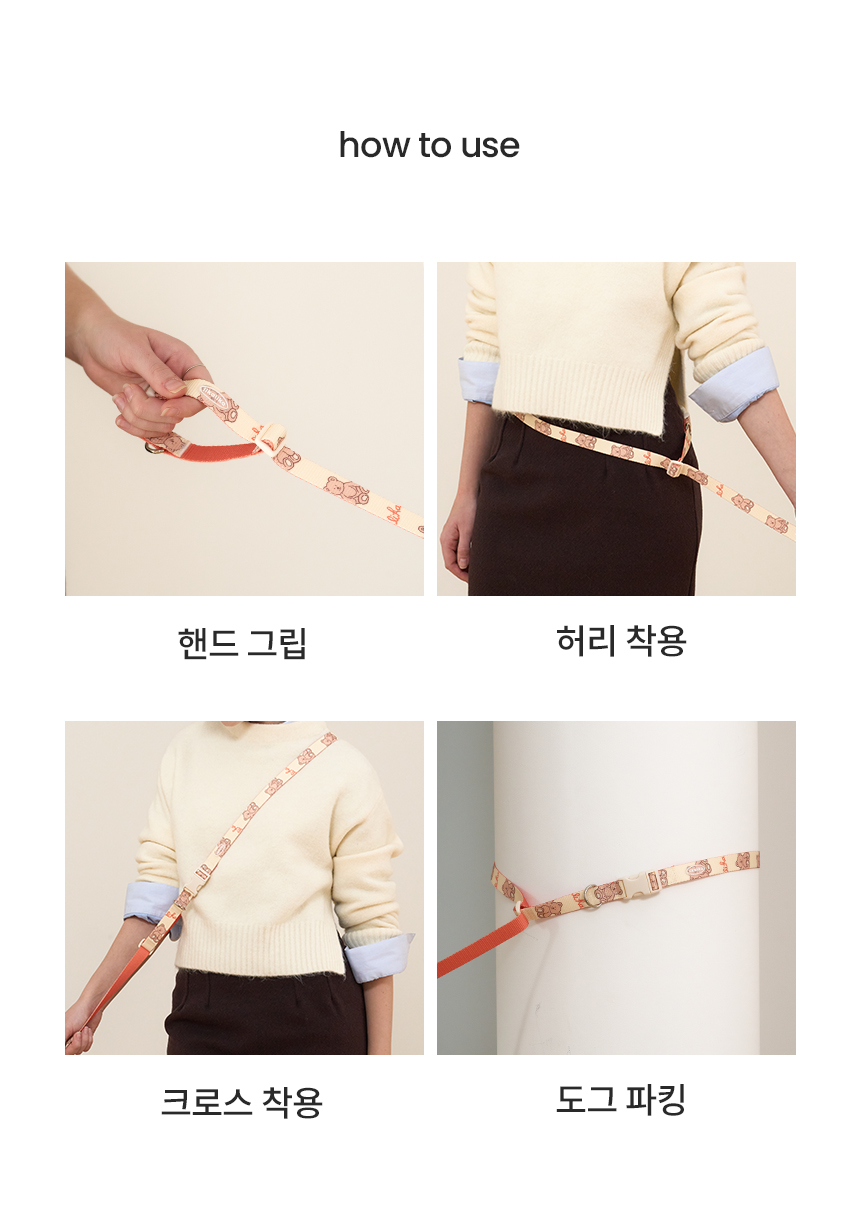 how to use

핸드 그립

허리 착용

크로스 착용

도그 파킹