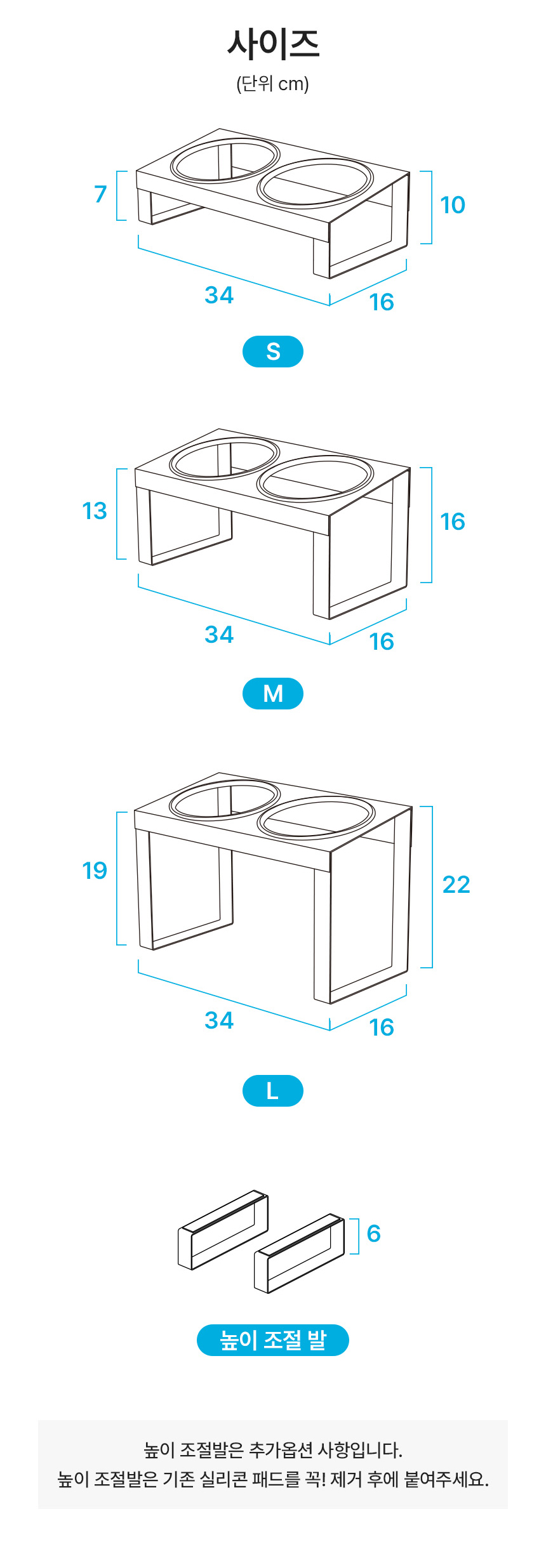 사이즈

(단위 cm)

7

10

34

16

S

13

16

34

16

M

19

22

34

16

L

6

높이 조절 발

높이 조절발은 추가옵션 사항입니다.
높이 조절발은 기존 실리콘 패드를 꼭! 제거 후에 붙여주세요.