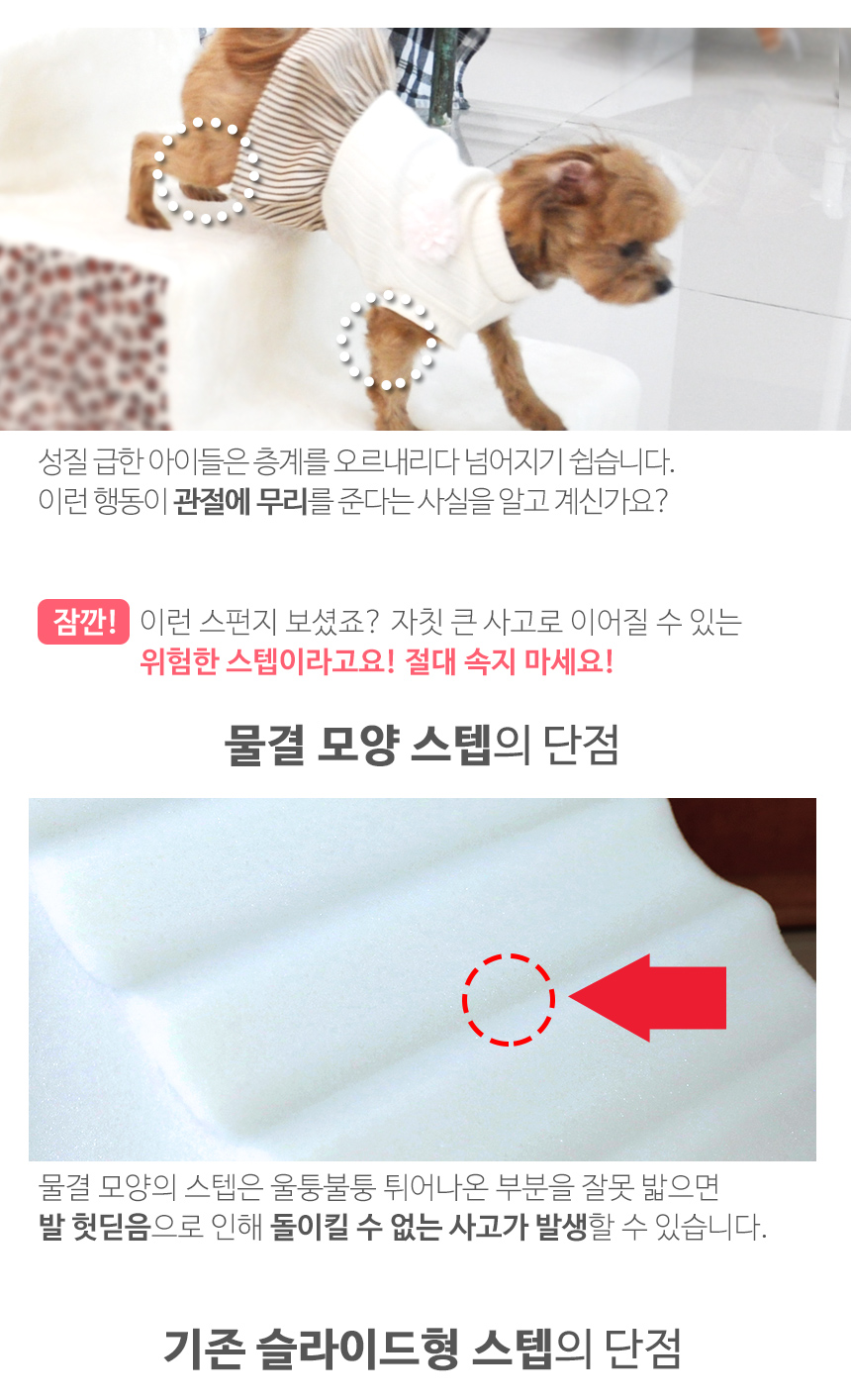 성질 급한 아이들은 층계를 오르내리다 넘어지기 쉽습니다.
이런 행동이 관절에 무리를 준다는 사실을 알고 계신가요?

잠깐! 이런 스펀지 보셨죠? 자칫 큰 사고로 이어질 수 있는
위험한 스텝이라고요! 절대 속지 마세요!

물결 모양 스텝의 단점

물결 모양의 스텝은 울퉁불퉁 튀어나온 부분을 잘못 밟으면
발 헛딛음으로 인해 돌이킬 수 없는 사고가 발생할 수 있습니다.

기존 슬라이드형 스텝의 단점