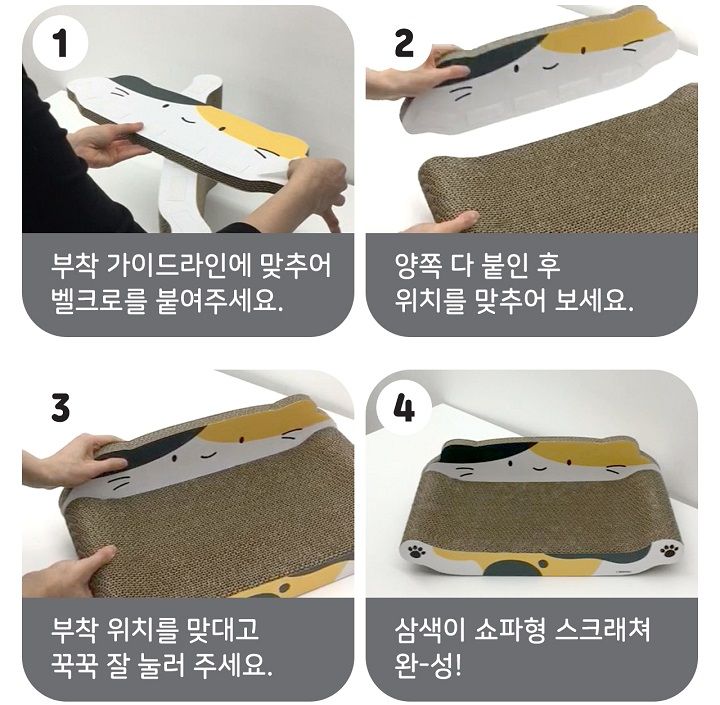 1

부착 가이드라인에 맞추어 벨크로를 붙여주세요.

2

양쪽 다 붙인 후 위치를 맞추어 보세요.

3

부착 위치를 맞대고 꾹꾹 잘 눌러 주세요.

4

삼색이 쇼파형 스크래쳐 완-성!