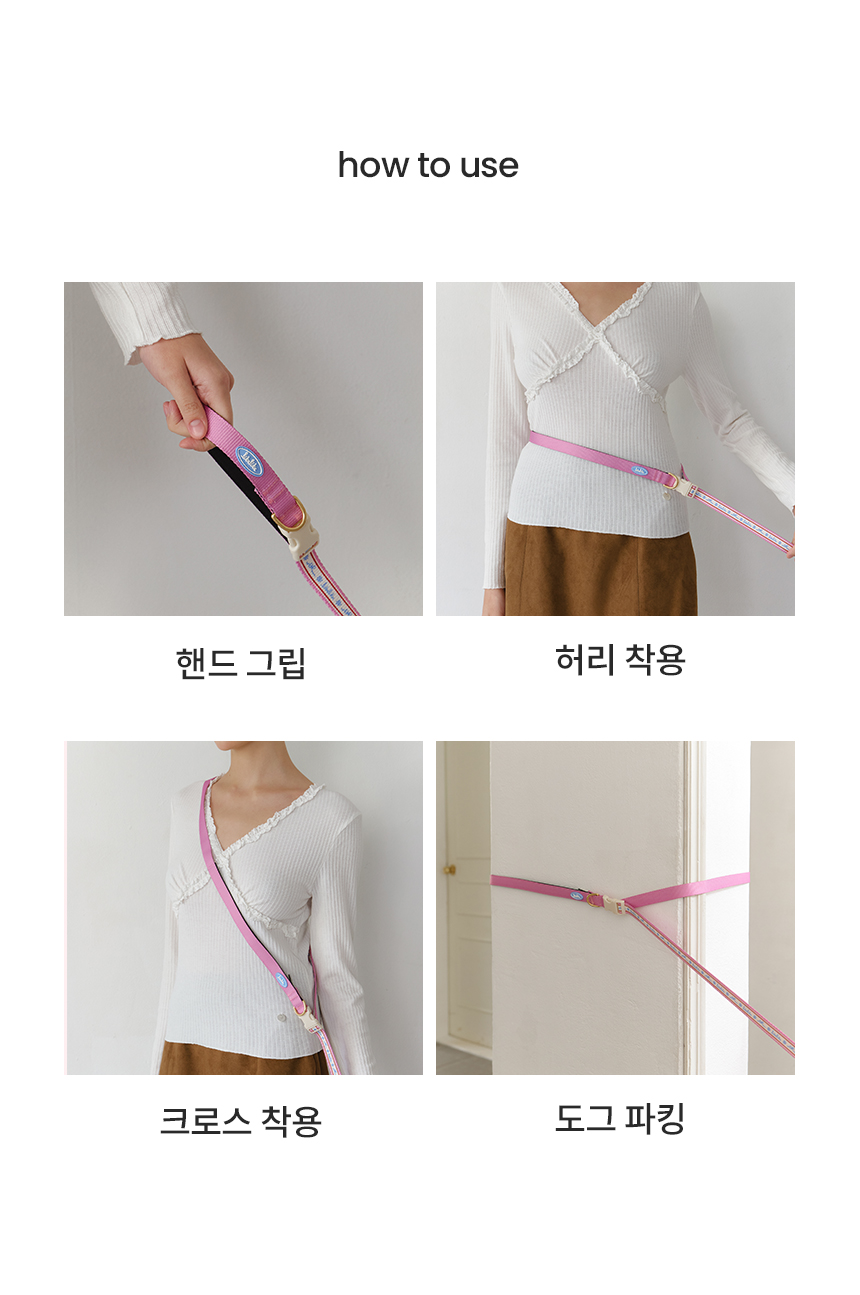 how to use

핸드 그립

허리 착용

크로스 착용

도그 파킹