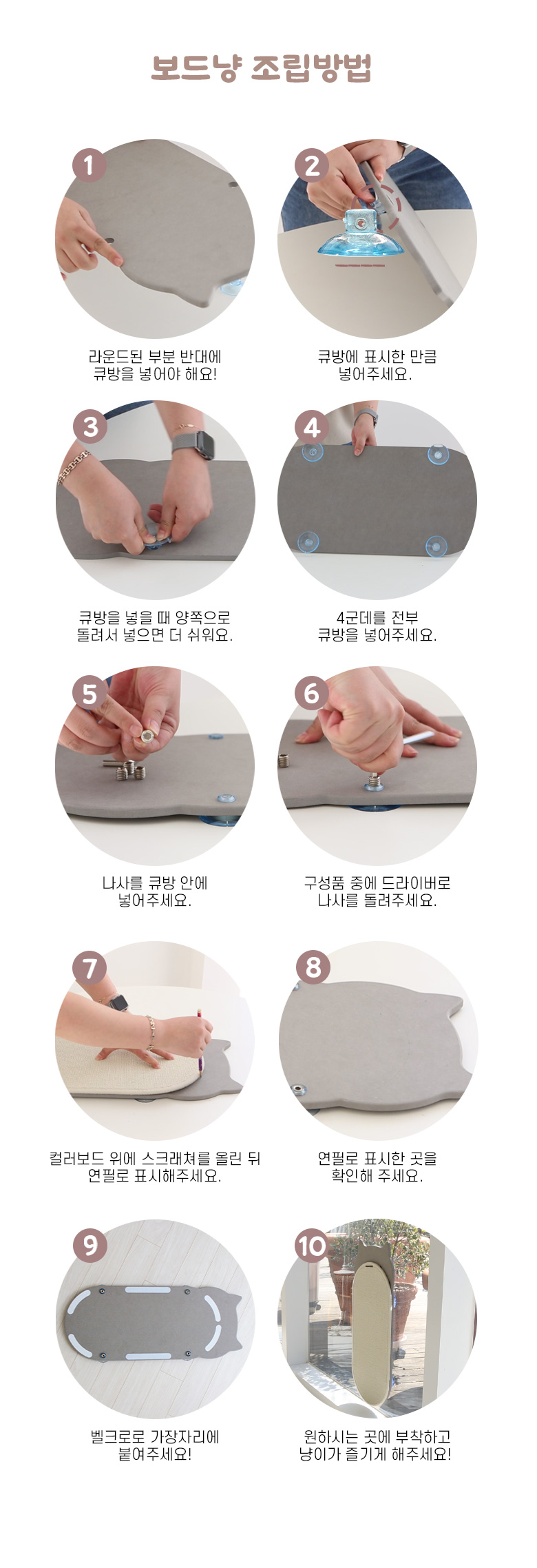 보드냥 조립방법

1

라운드된 부분 반대에 큐방을 넣어야 해요!

2

큐방에 표시한 만큼 넣어주세요.

3

큐방을 넣을 때 양쪽으로 돌려서 넣으면 더 쉬워요.

4

4군데를 전부 큐방을 넣어주세요.

5

나사를 큐방 안에 넣어주세요.

6

구성품 중에 드라이버로 나사를 돌려주세요.

7

컬러보드 위에 스크래쳐를 올린 뒤 연필로 표시해주세요.

8

연필로 표시한 곳을 확인해 주세요.

9

벨크로로 가장자리에 붙여주세요!

10

원하시는 곳에 부착하고 냥이가 즐기게 해주세요!