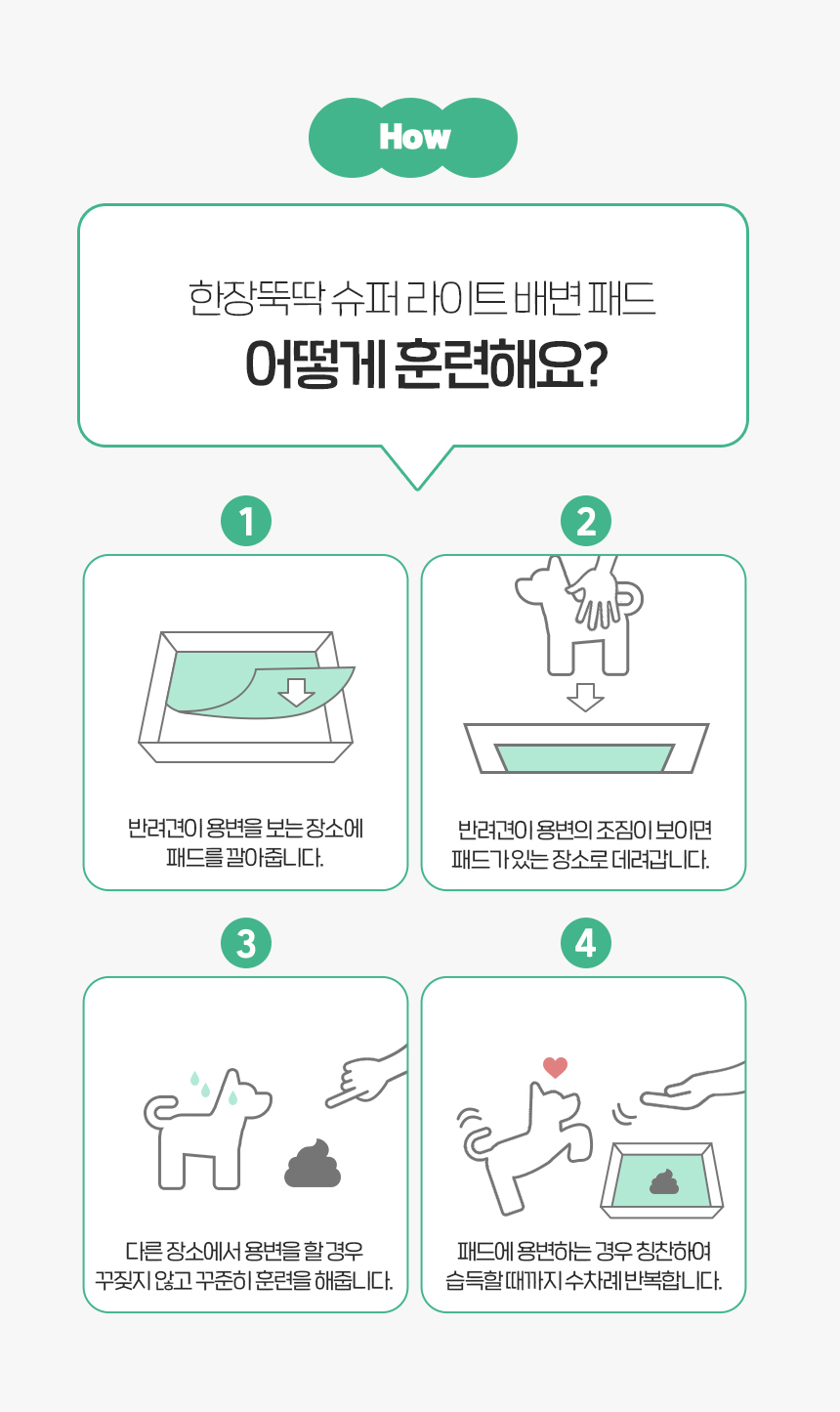 How

한장뚝딱 슈퍼 라이트 배변 패드
어떻게 훈련해요?

1

반려견이 용변을 보는 장소에 패드를 깔아줍니다.

2

반려견이 용변의 조짐이 보이면 패드가 있는 장소로 데려갑니다.

3

다른 장소에서 용변을 할 경우 꾸짖지 않고 꾸준히 훈련을 해줍니다.

4

패드에 용변하는 경우 칭찬하여 습득할 때까지 수차례 반복합니다.