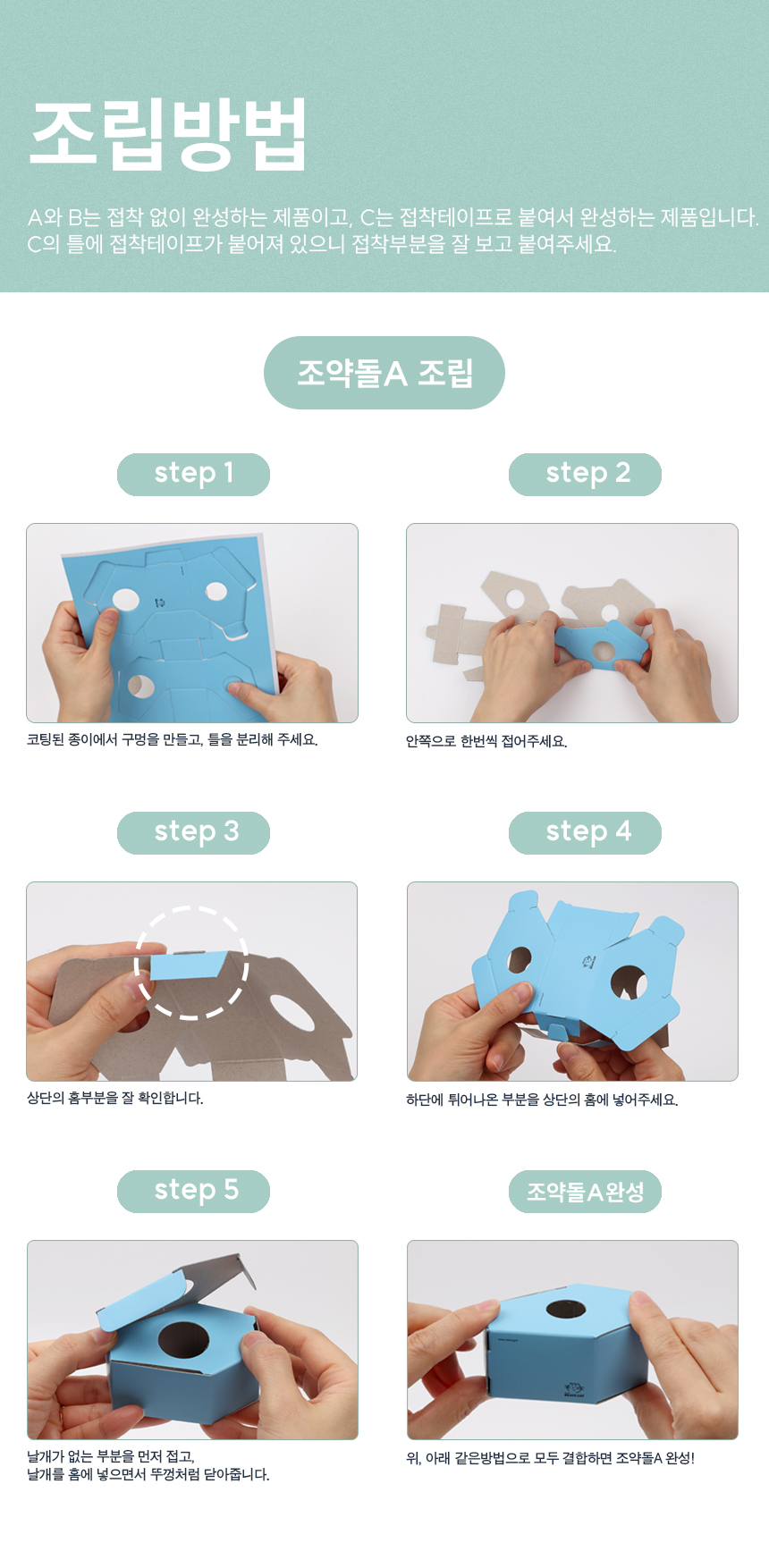 조립방법

A와 B는 접착 없이 완성하는 제품이고, C는 접착테이프로 붙여서 완성하는 제품입니다.
C의 틀에 접착테이프가 붙어져 있으니 접착부분을 잘 보고 붙여주세요.

조약돌A 조립

step 1

코팅된 종이에서 구멍을 만들고, 틀을 분리해 주세요.

step 2

안쪽으로 한번씩 접어주세요.

step 3

상단의 홈부분을 잘 확인합니다.

step 4

하단에 튀어나온 부분을 상단의 홈에 넣어주세요.

step 5

날개가 없는 부분을 먼저 접고,
날개를 홈에 넣으면서 뚜껑처럼 닫아줍니다.

조약돌A완성

위, 아래 같은방법으로 모두 결합하면 조약돌A 완성!