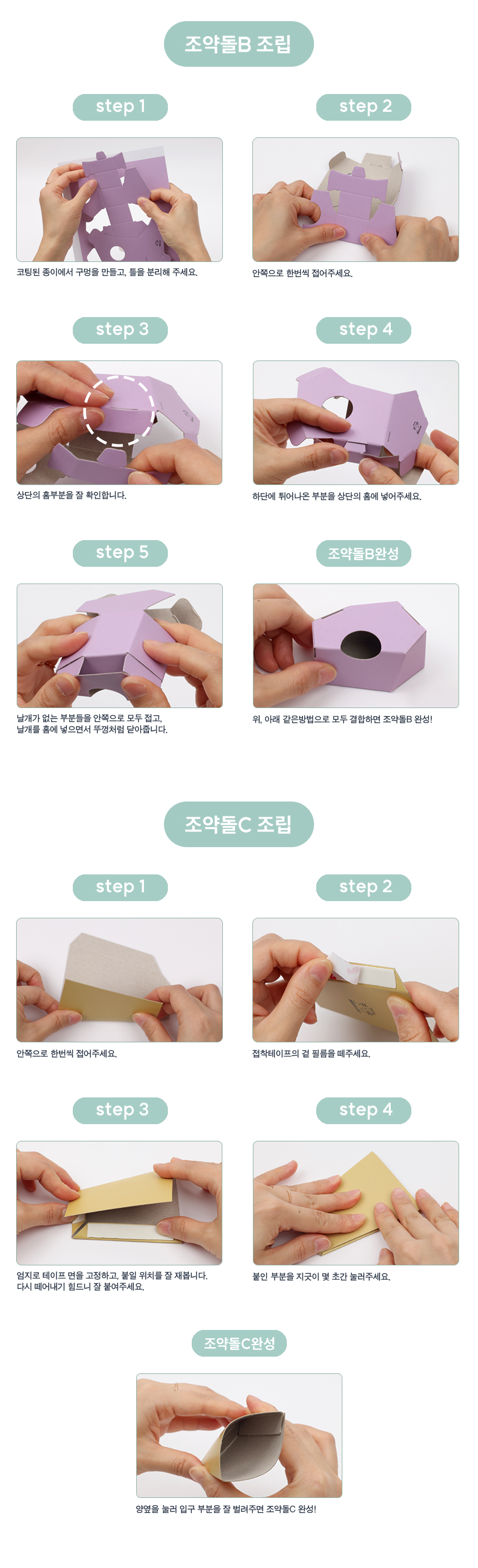 조약돌B 조립

step 1

코팅된 종이에서 구멍을 만들고, 틀을 분리해 주세요.

step 2

안쪽으로 한번씩 접어주세요.

step 3

상단의 홈부분을 잘 확인합니다.

step 4

하단에 튀어나온 부분을 상단의 홈에 넣어주세요.

step 5

날개가 없는 부분들을 안쪽으로 모두 접고, 날개를 홈에 넣으면서 뚜껑처럼 닫아줍니다.

조약돌B완성

위, 아래 같은방법으로 모두 결합하면 조약돌B 완성!

조약돌C 조립

step 1

안쪽으로 한번씩 접어주세요.

step 2

접착테이프의 겉 필름을 떼주세요.

step 3

엄지로 테이프 면을 고정하고, 붙일 위치를 잘 재봅니다. 다시 떼어내기 힘드니 잘 붙여주세요.

step 4

붙인 부분을 지긋이 몇 초간 눌러주세요.

조약돌C완성

양옆을 눌러 입구 부분을 잘 벌려주면 조약돌C 완성!