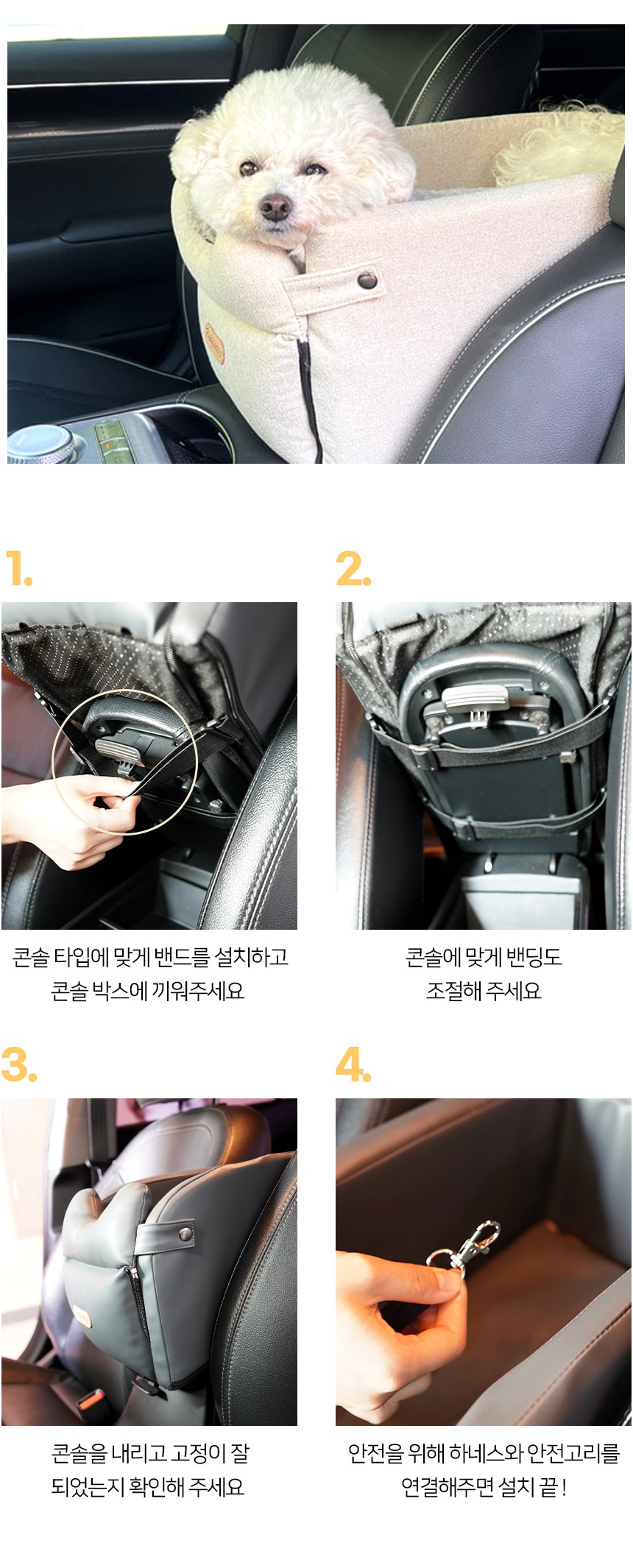 1.

콘솔 타입에 맞게 밴드를 설치하고 콘솔 박스에 끼워주세요

2.

콘솔에 맞게 밴딩도 조절해 주세요

3.

콘솔을 내리고 고정이 잘 되었는지 확인해 주세요

4.

안전을 위해 하네스와 안전고리를 연결해주면 설치 끝 !