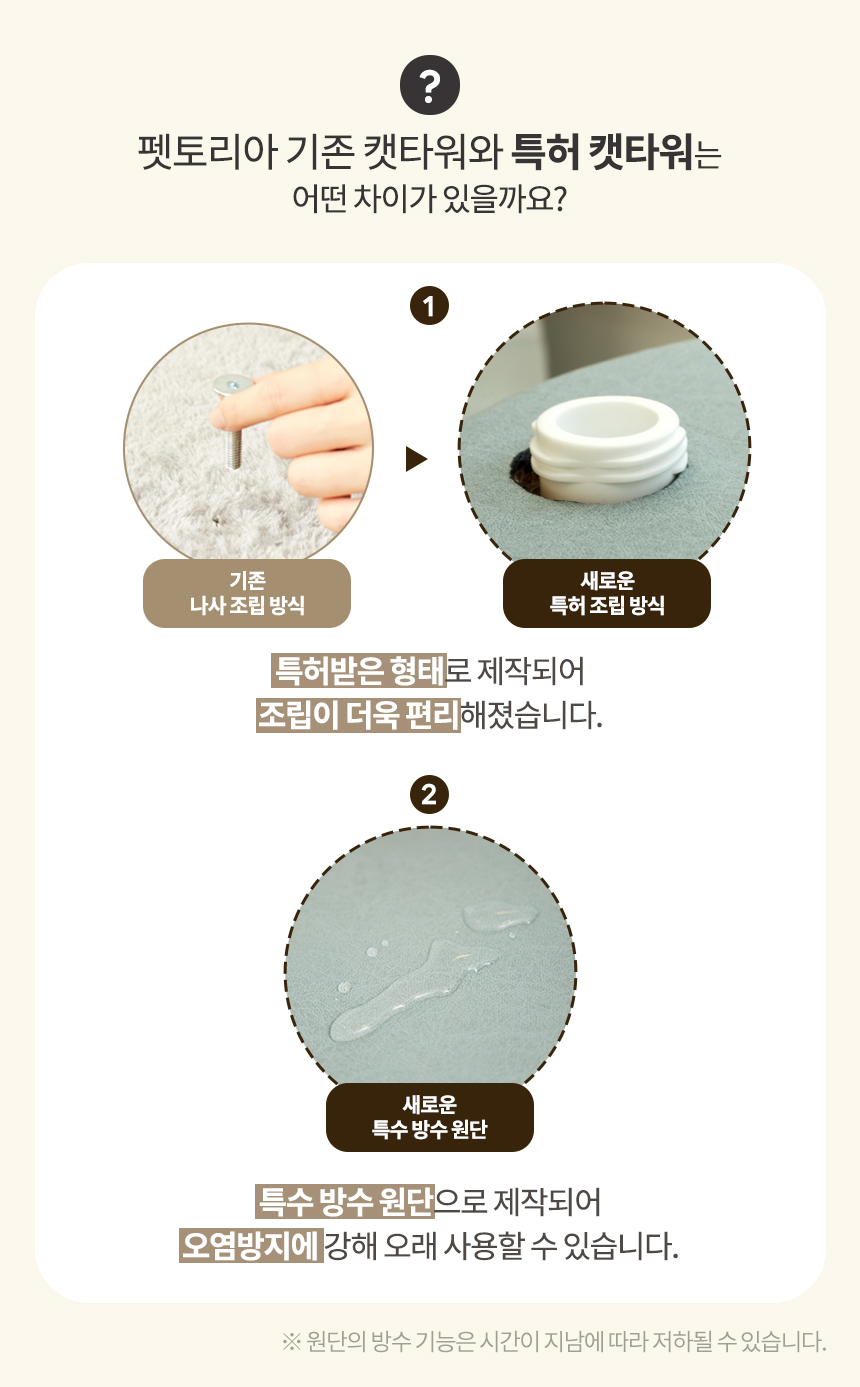 ?

펫토리아 기존 캣타워와 특허 캣타워는 어떤 차이가 있을까요?

1

기존 나사 조립 방식

새로운 특허 조립 방식

특허받은 형태로 제작되어 조립이 더욱 편리해졌습니다.

2

새로운 특수 방수 원단

특수 방수 원단으로 제작되어 오염방지에 강해 오래 사용할 수 있습니다.

※ 원단의 방수 기능은 시간이 지남에 따라 저하될 수 있습니다.