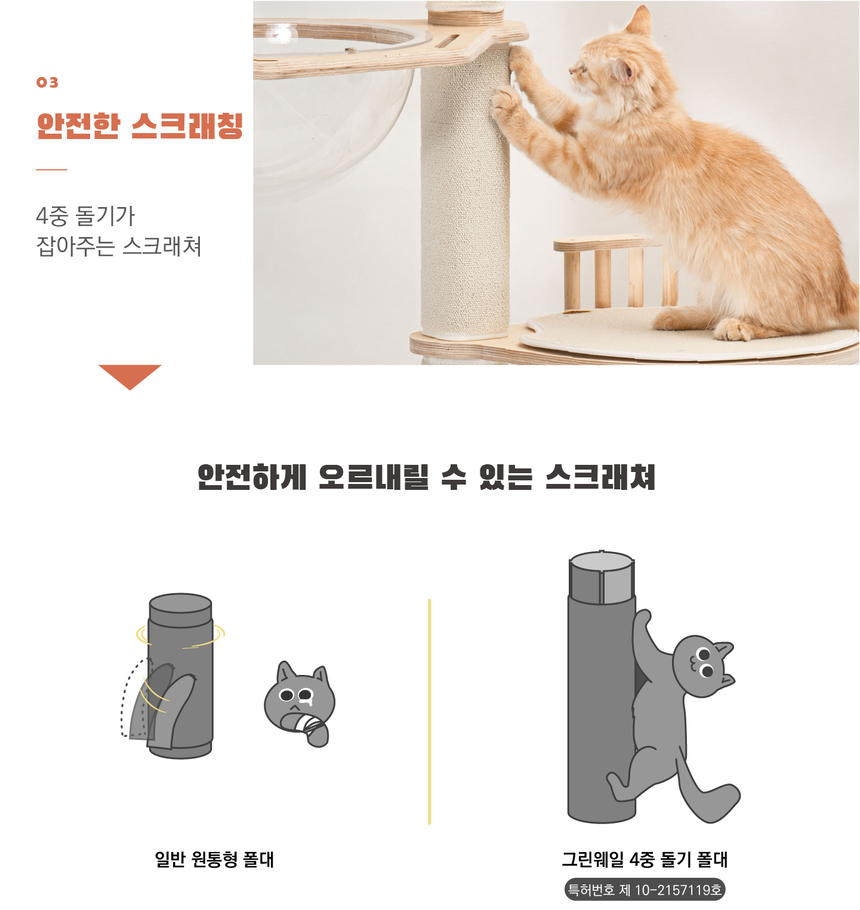 03

안전한 스크래칭

4중 돌기가
잡아주는 스크래쳐

안전하게 오르내릴 수 있는 스크래쳐

일반 원통형 폴대

그린웨일 4중 돌기 폴대

특허번호 제 10-2157119호