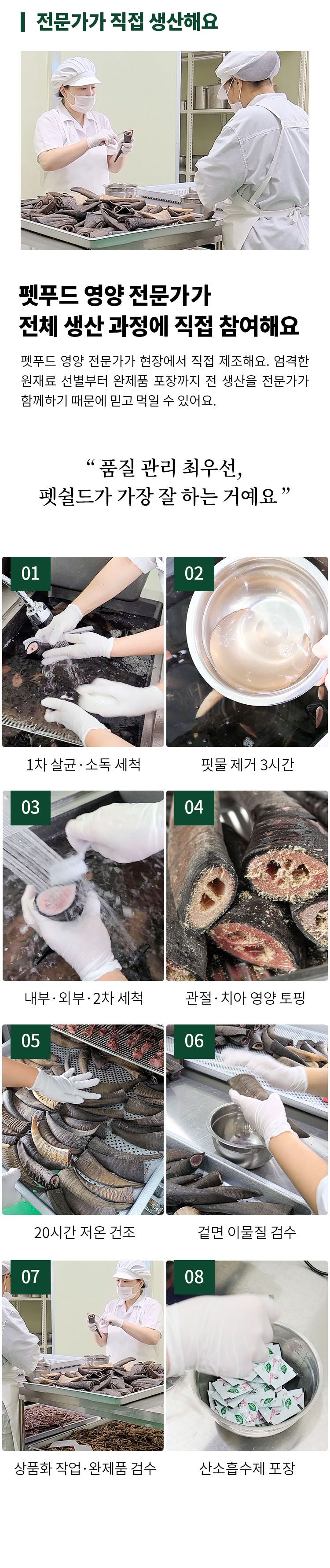 전문가가 직접 생산해요

펫푸드 영양 전문가가 전체 생산 과정에 직접 참여해요

펫푸드 영양 전문가가 현장에서 직접 제조해요. 엄격한 원재료 선별부터 완제품 포장까지 전 생산을 전문가가 함께하기 때문에 믿고 먹일 수 있어요.

“ 품질 관리 최우선, 펫쉴드가 가장 잘 하는 거예요 ”

01
1차 살균·소독 세척

02
핏물 제거 3시간

03
내부·외부·2차 세척

04
관절·치아 영양 토핑

05
20시간 저온 건조

06
겉면 이물질 검수

07
상품화 작업·완제품 검수

08
산소흡수제 포장