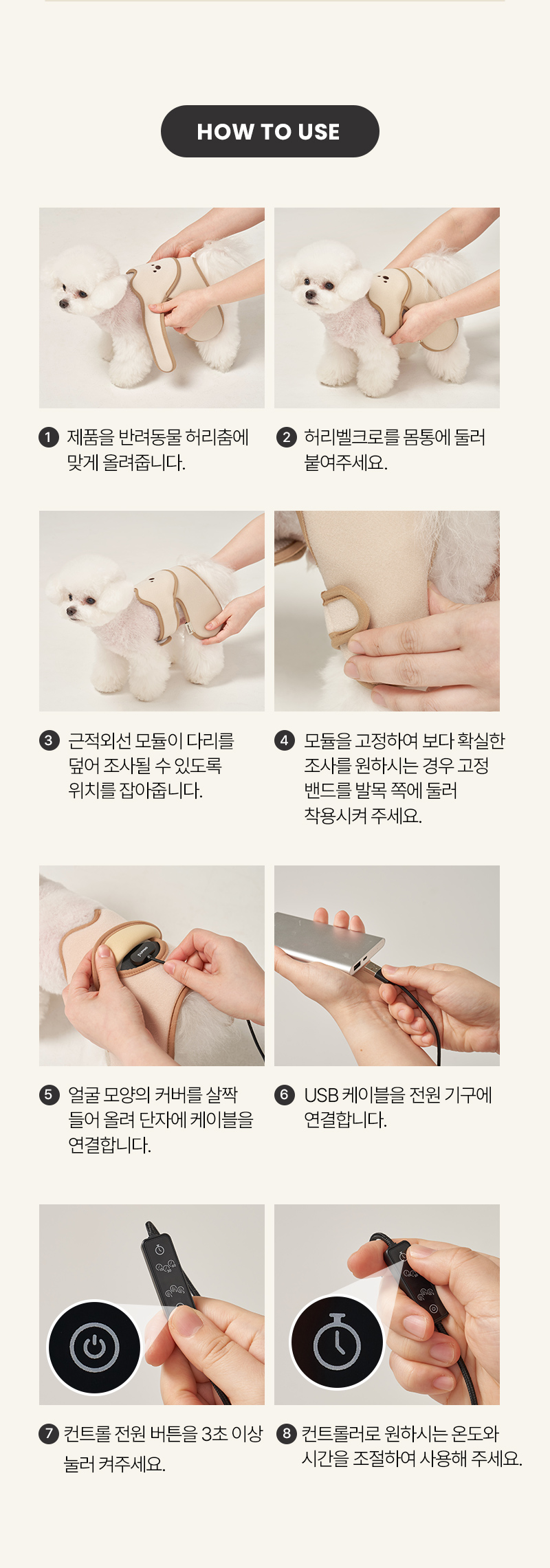 HOW TO USE

1 제품을 반려동물 허리춤에 맞게 올려줍니다.

2 허리벨크로를 몸통에 둘러 붙여주세요.

3 근적외선 모듈이 다리를 덮어 조사될 수 있도록 위치를 잡아줍니다.

4 모듈을 고정하여 보다 확실한 조사를 원하시는 경우 고정 밴드를 발목 쪽에 둘러 착용시켜 주세요.

5 얼굴 모양의 커버를 살짝 들어 올려 단자에 케이블을 연결합니다.

6 USB 케이블을 전원 기구에 연결합니다.

7 컨트롤 전원 버튼을 3초 이상 눌러 켜주세요.

8 컨트롤러로 원하시는 온도와 시간을 조절하여 사용해 주세요.