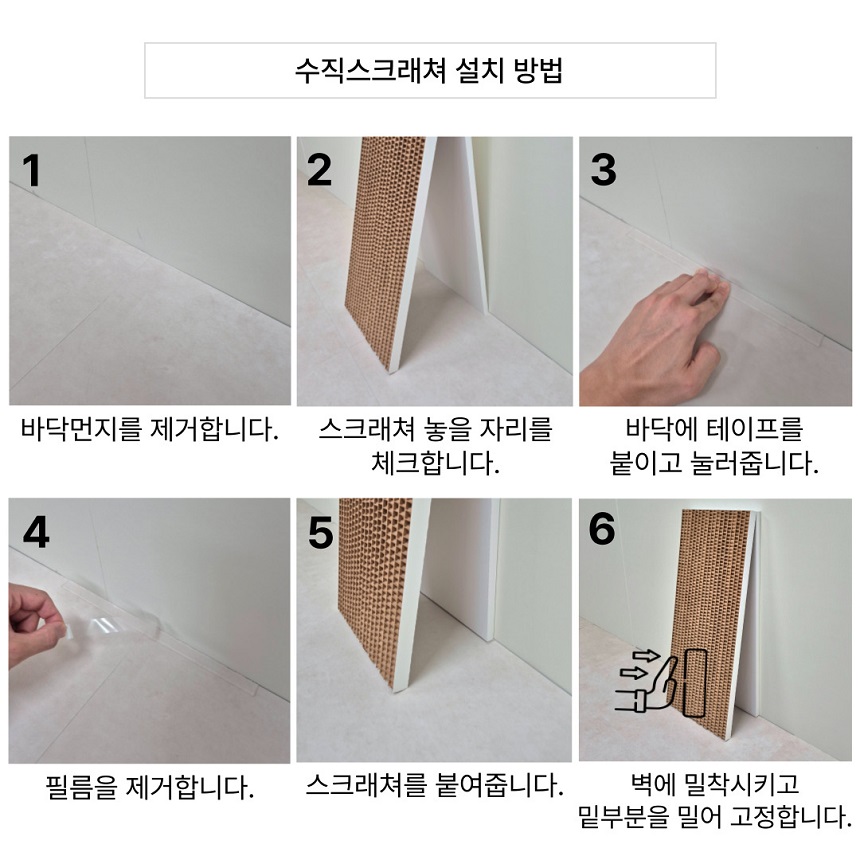 수직스크래쳐 설치 방법

1

바닥먼지를 제거합니다.

2

스크래쳐 놓을 자리를 체크합니다.

3

바닥에 테이프를 붙이고 눌러줍니다.

4

필름을 제거합니다.

5

스크래쳐를 붙여줍니다.

6

벽에 밀착시키고 밑부분을 밀어 고정합니다.