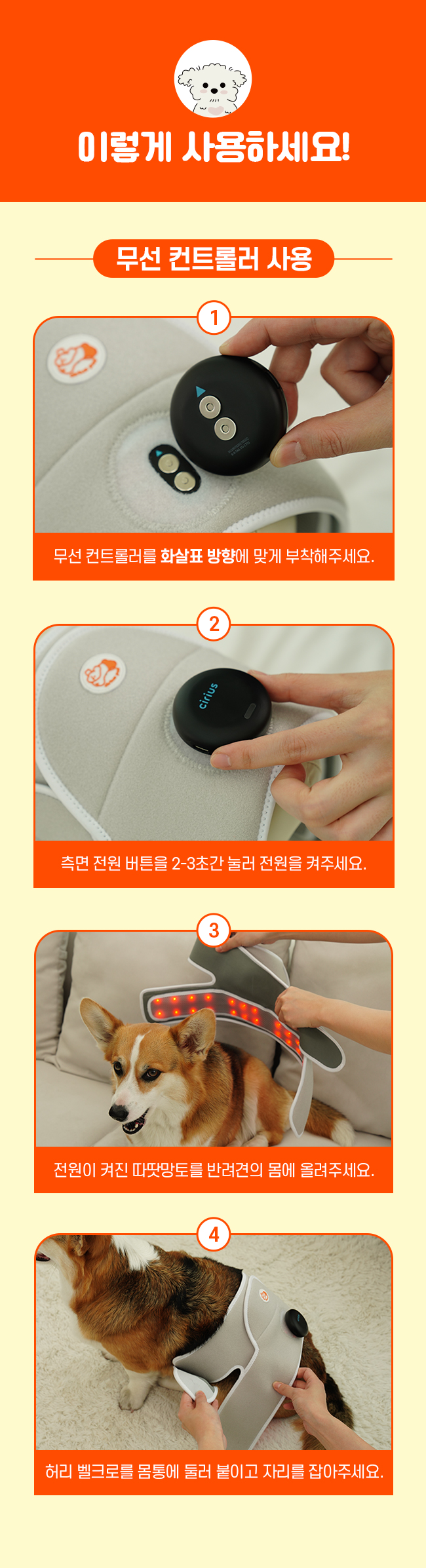 이렇게 사용하세요!

무선 컨트롤러 사용

1

무선 컨트롤러를 화살표 방향에 맞게 부착해주세요.

2

cirius

측면 전원 버튼을 2-3초간 눌러 전원을 켜주세요.

3

전원이 켜진 따땃망토를 반려견의 몸에 올려주세요.

4

허리 벨크로를 몸통에 둘러 붙이고 자리를 잡아주세요.