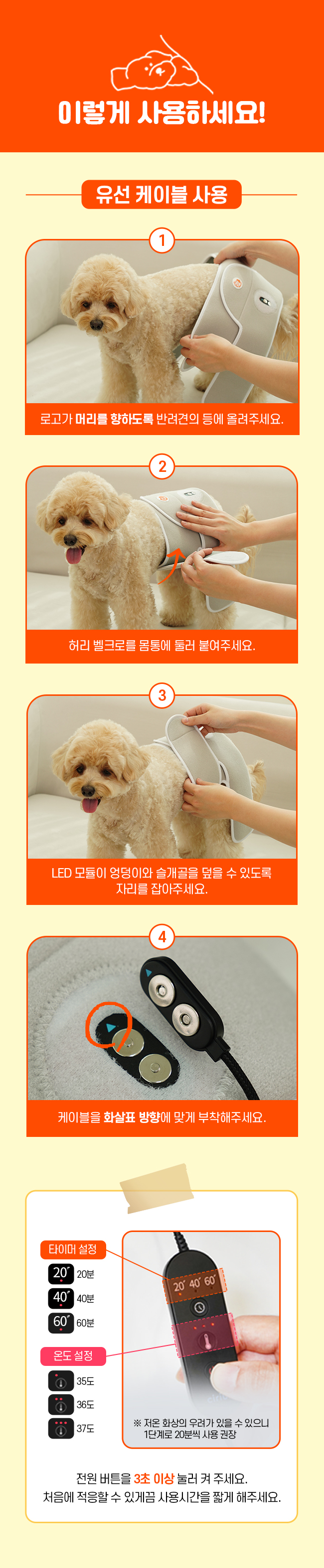 이렇게 사용하세요!

유선 케이블 사용

1

로고가 머리를 향하도록 반려견의 등에 올려주세요.

2

허리 벨크로를 몸통에 둘러 붙여주세요.

3

LED 모듈이 엉덩이와 슬개골을 덮을 수 있도록 자리를 잡아주세요.

4

케이블을 화살표 방향에 맞게 부착해주세요.

타이머 설정

20' 20분

40' 40분

60' 60분

온도 설정

35도

36도

37도

20' 40' 60'

※ 저온 화상의 우려가 있을 수 있으니 1단계로 20분씩 사용 권장

전원 버튼을 3초 이상 눌러 켜 주세요.
처음에 적응할 수 있게끔 사용시간을 짧게 해주세요.