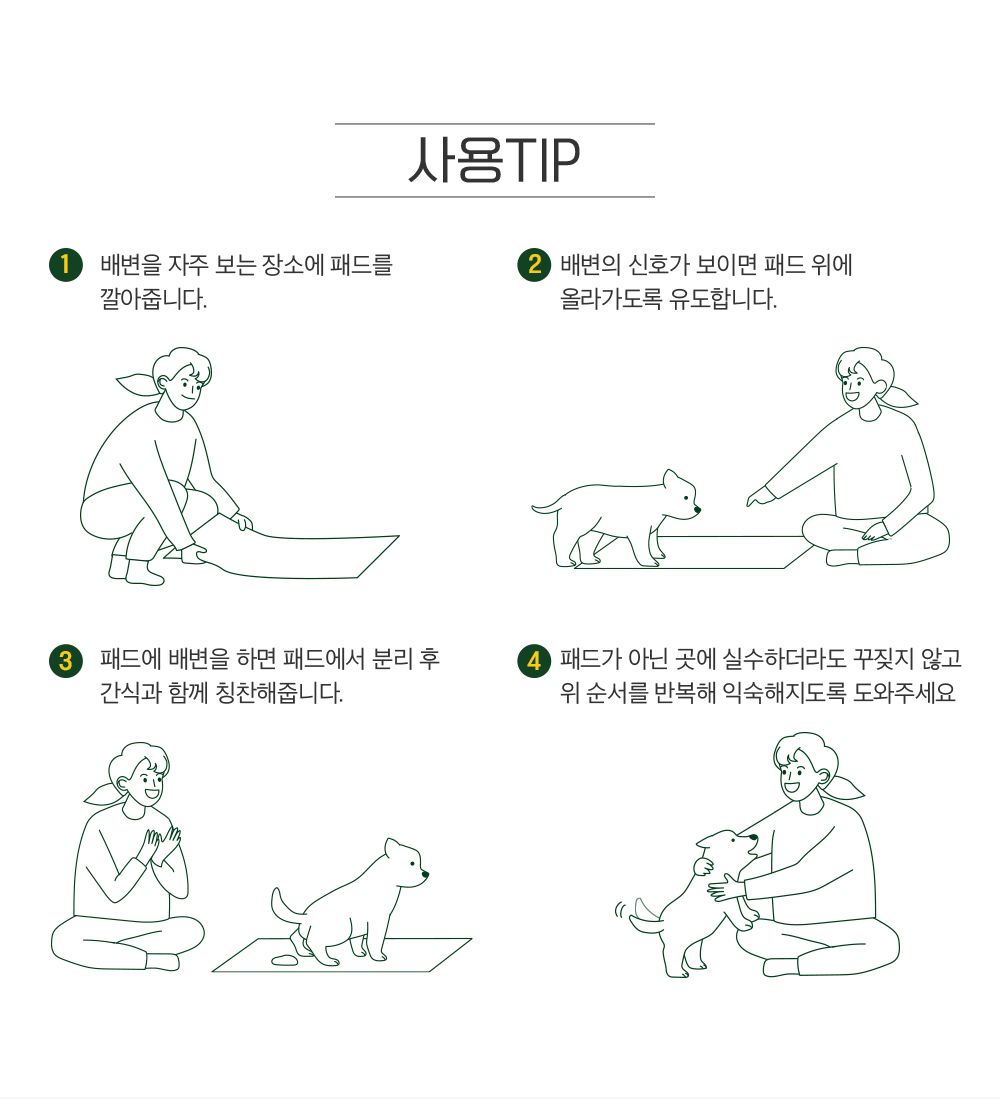 사용TIP

1 배변을 자주 보는 장소에 패드를 깔아줍니다.

2 배변의 신호가 보이면 패드 위에 올라가도록 유도합니다.

3 패드에 배변을 하면 패드에서 분리 후 간식과 함께 칭찬해줍니다.

4 패드가 아닌 곳에 실수하더라도 꾸짖지 않고 위 순서를 반복해 익숙해지도록 도와주세요