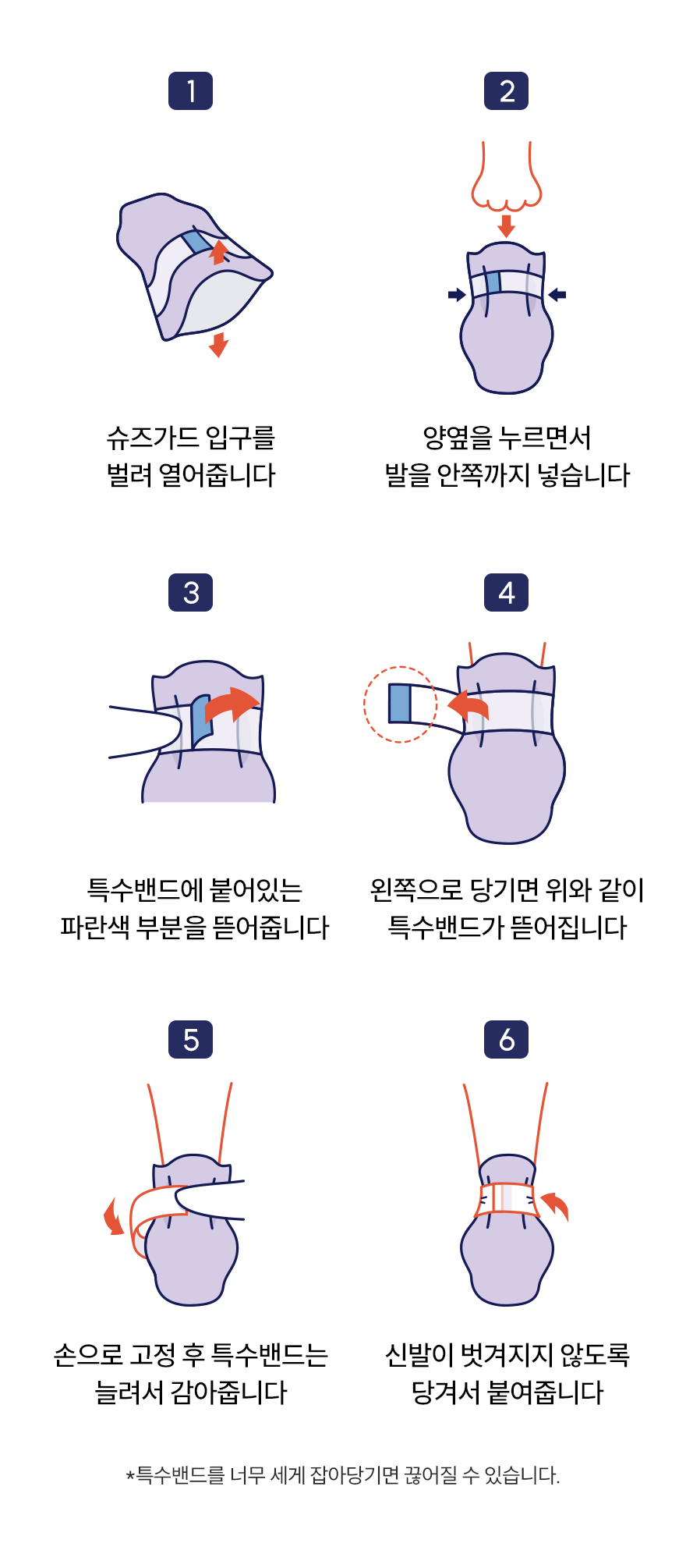 1

슈즈가드 입구를
벌려 열어줍니다

2

양옆을 누르면서
발을 안쪽까지 넣습니다

3

특수밴드에 붙어있는
파란색 부분을 뜯어줍니다

4

왼쪽으로 당기면 위와 같이
특수밴드가 뜯어집니다

5

손으로 고정 후 특수밴드는
늘려서 감아줍니다

6

신발이 벗겨지지 않도록
당겨서 붙여줍니다

*특수밴드를 너무 세게 잡아당기면 끊어질 수 있습니다.