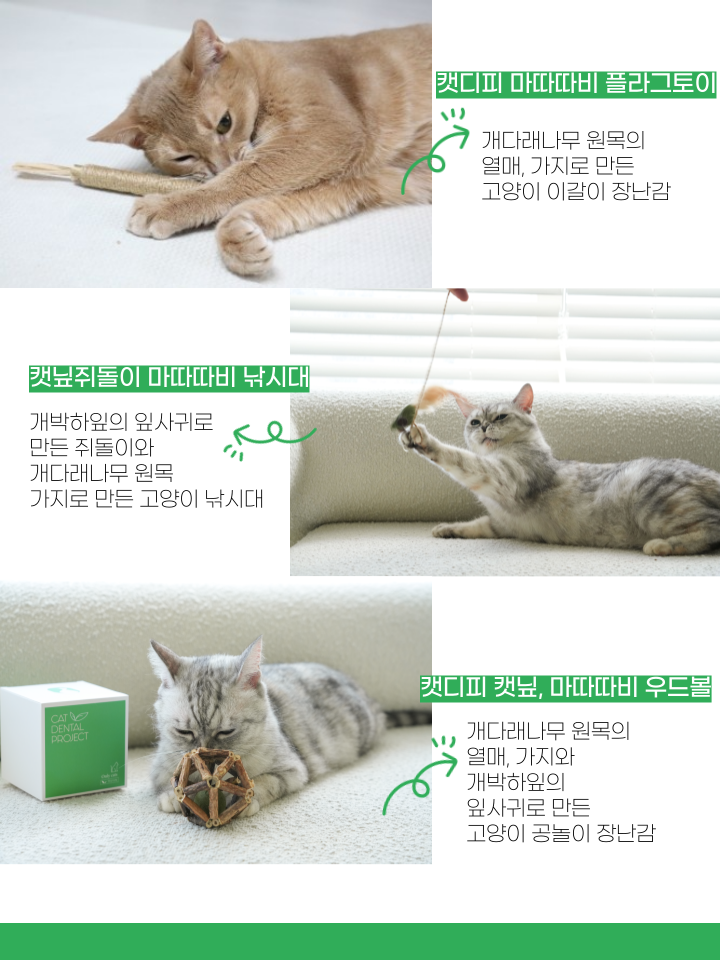 캣디피 마따따비 플라그토이

개다래나무 원목의
열매, 가지로 만든
고양이 이갈이 장난감

캣닢쥐돌이 마따따비 낚시대

개박하잎의 잎사귀로
만든 쥐돌이와
개다래나무 원목
가지로 만든 고양이 낚시대

CAT DENTAL PROJECT

캣디피 캣닢, 마따따비 우드볼

개다래나무 원목의
열매, 가지와
개박하잎의
잎사귀로 만든
고양이 공놀이 장난감