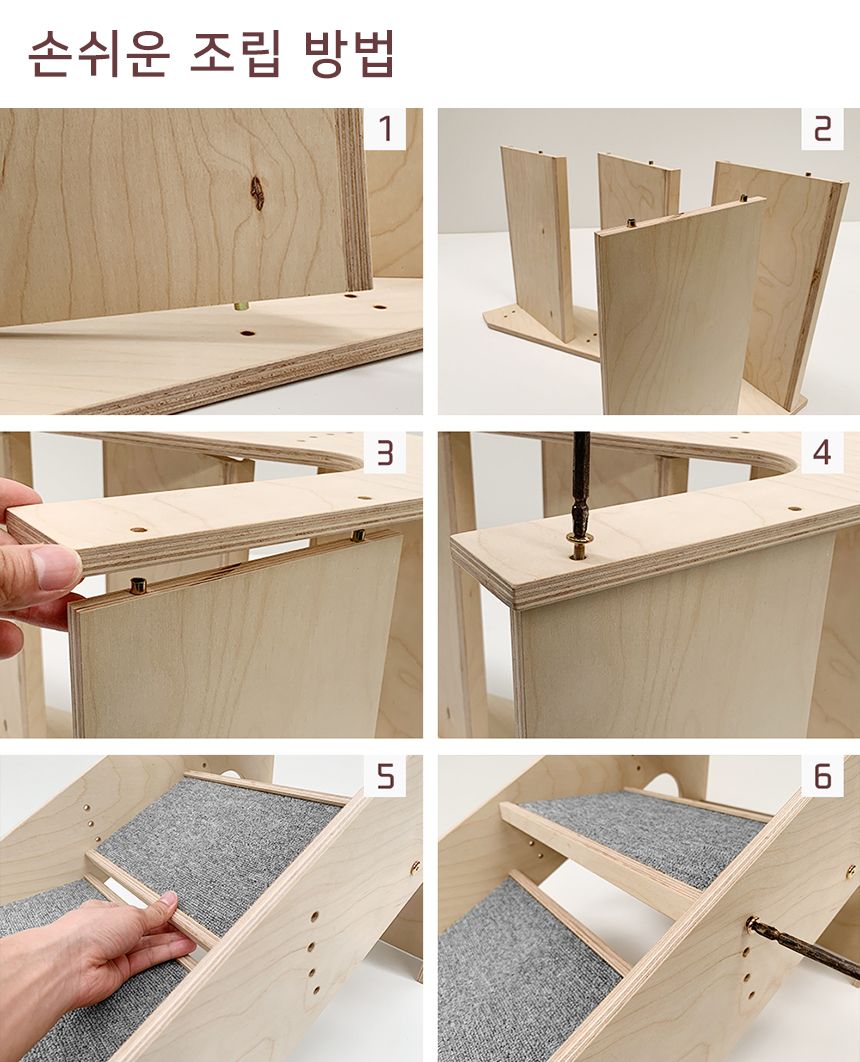 손쉬운 조립 방법

1

2

3

4

5

6