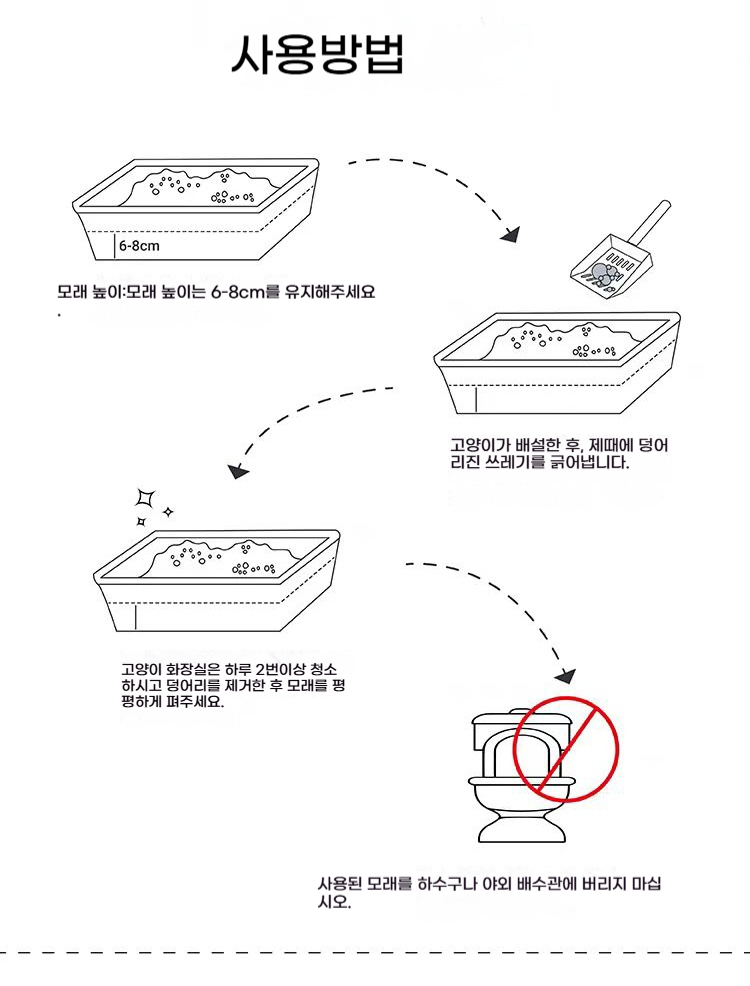 사용방법

6-8cm

모래 높이:모래 높이는 6-8cm를 유지해주세요
.

고양이가 배설한 후, 제때에 덩어리진 쓰레기를 긁어냅니다.

고양이 화장실은 하루 2번이상 청소하시고 덩어리를 제거한 후 모래를 평평하게 펴주세요.

사용된 모래를 하수구나 야외 배수관에 버리지 마십시오.