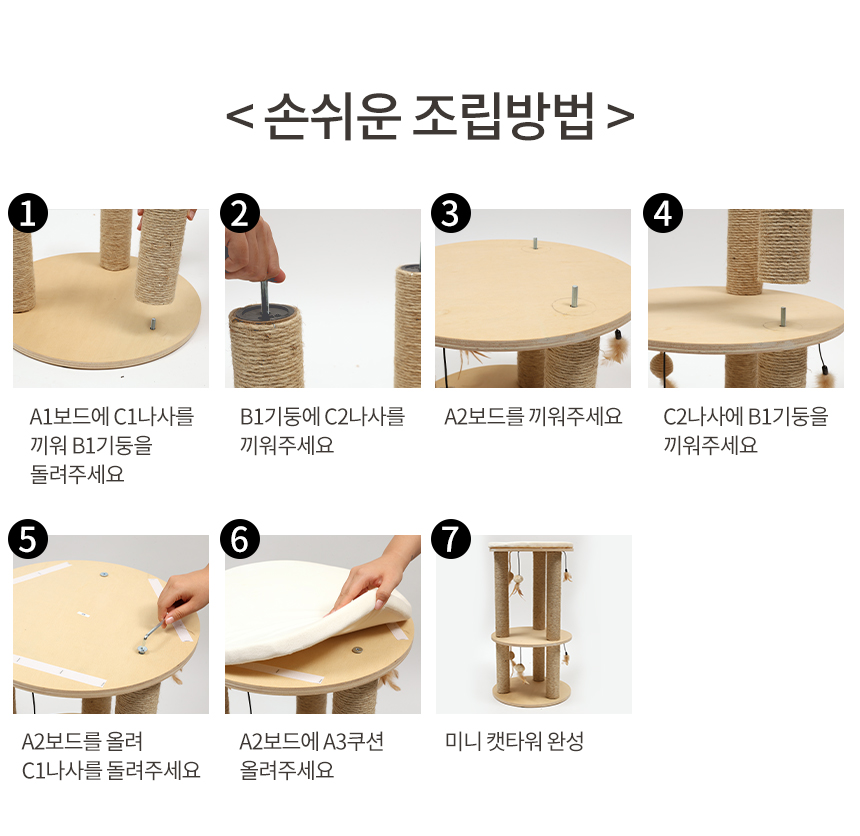 < 손쉬운 조립방법 >

1

A1보드에 C1나사를 끼워 B1기둥을 돌려주세요

2

B1기둥에 C2나사를 끼워주세요

3

A2보드를 끼워주세요

4

C2나사에 B1기둥을 끼워주세요

5

A2보드를 올려 C1나사를 돌려주세요

6

A2보드에 A3쿠션 올려주세요

7

미니 캣타워 완성