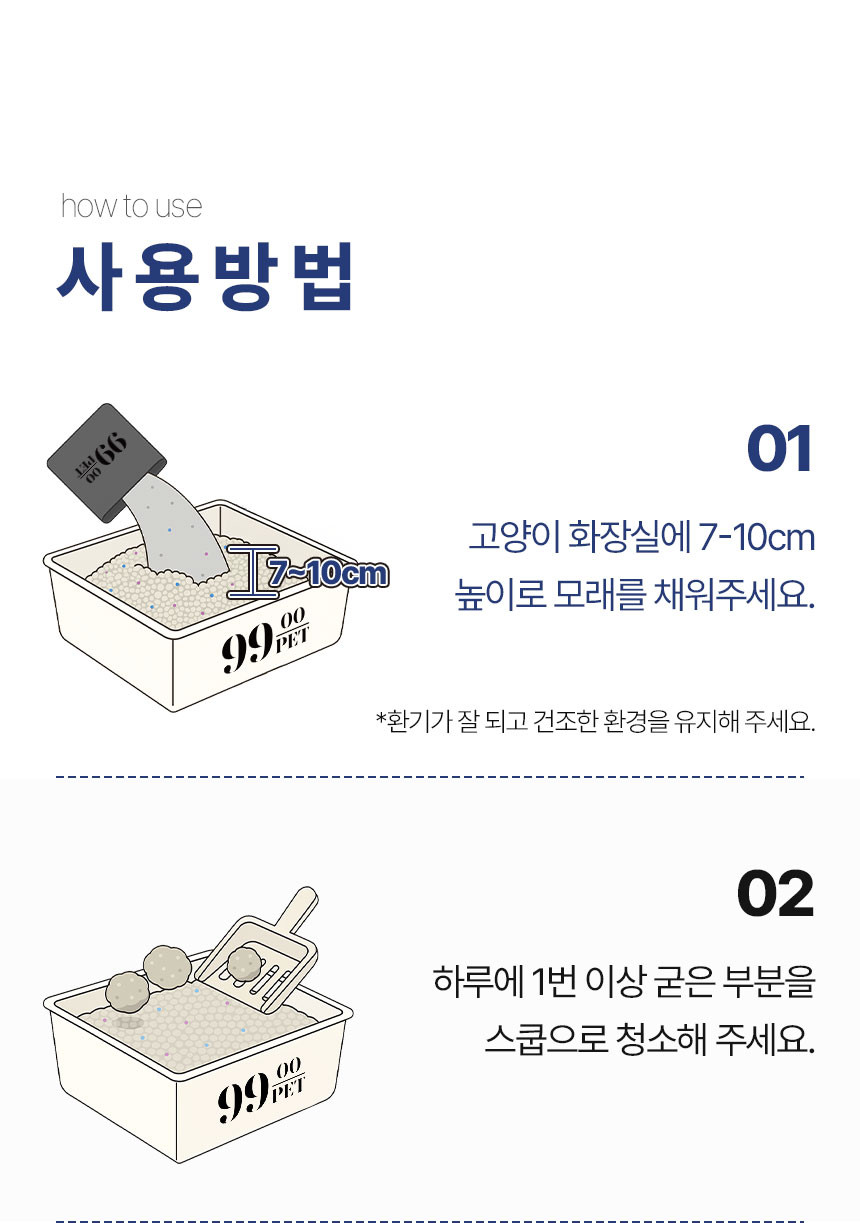 how to use

사용방법

99 00 PET

7~10cm

99 00 PET

01

고양이 화장실에 7-10cm 높이로 모래를 채워주세요.

*환기가 잘 되고 건조한 환경을 유지해 주세요.

99 00 PET

02

하루에 1번 이상 굳은 부분을 스쿱으로 청소해 주세요.