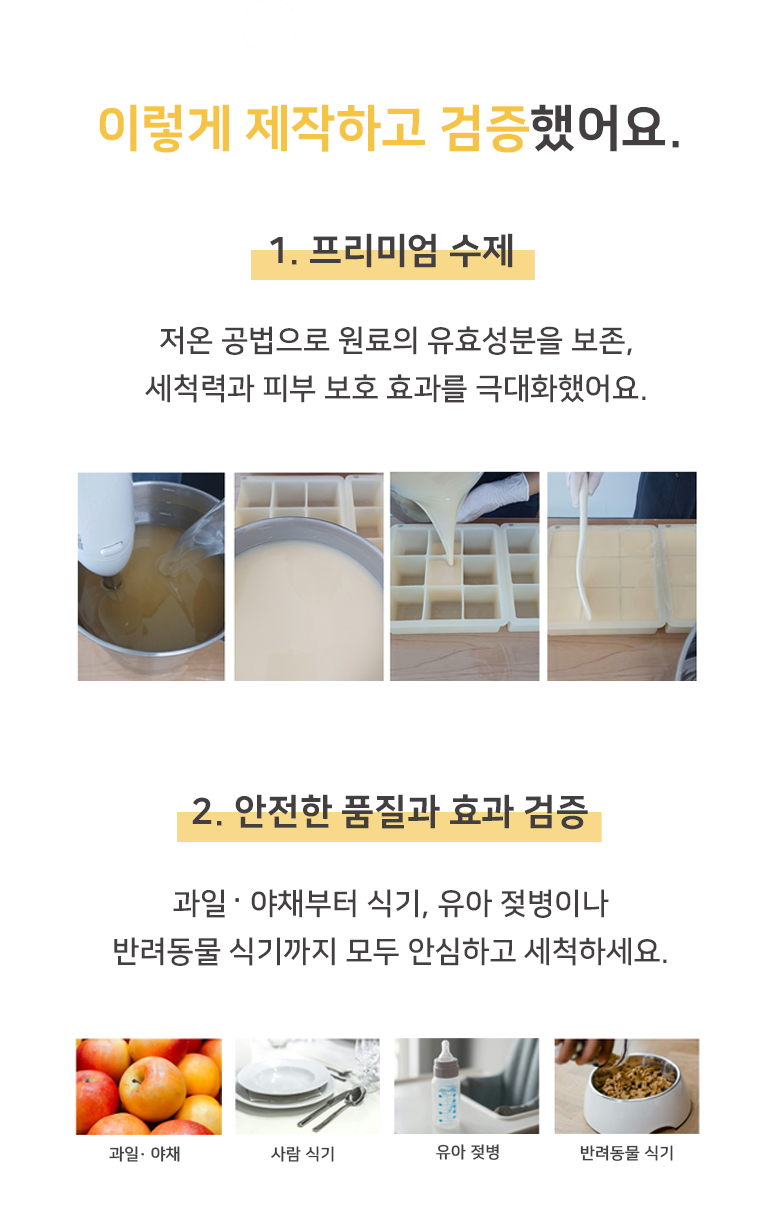 이렇게 제작하고 검증했어요.

1. 프리미엄 수제

저온 공법으로 원료의 유효성분을 보존, 세척력과 피부 보호 효과를 극대화했어요.

2. 안전한 품질과 효과 검증

과일 · 야채부터 식기, 유아 젖병이나 반려동물 식기까지 모두 안심하고 세척하세요.

과일· 야채

사람 식기

유아 젖병

반려동물 식기