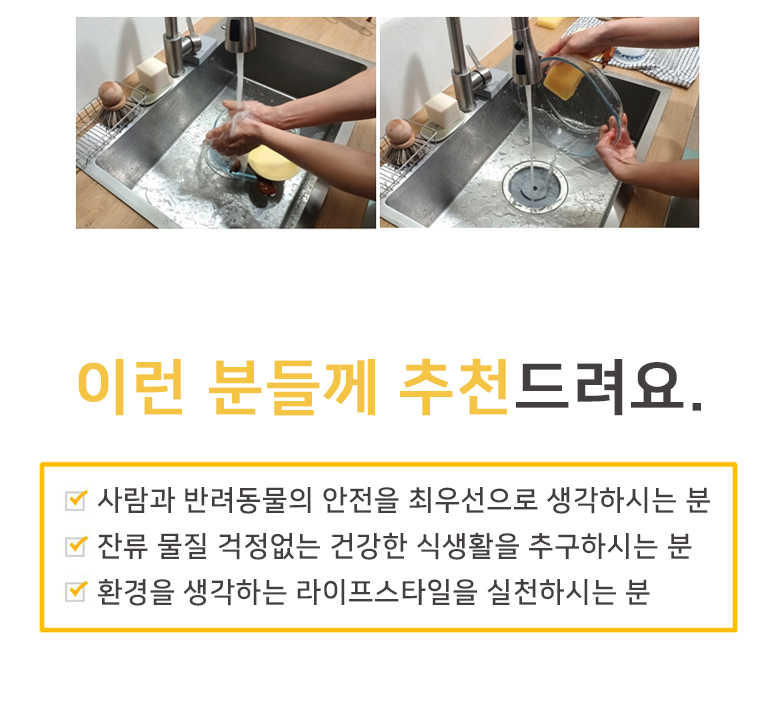 이런 분들께 추천드려요.

사람과 반려동물의 안전을 최우선으로 생각하시는 분
잔류 물질 걱정없는 건강한 식생활을 추구하시는 분
환경을 생각하는 라이프스타일을 실천하시는 분