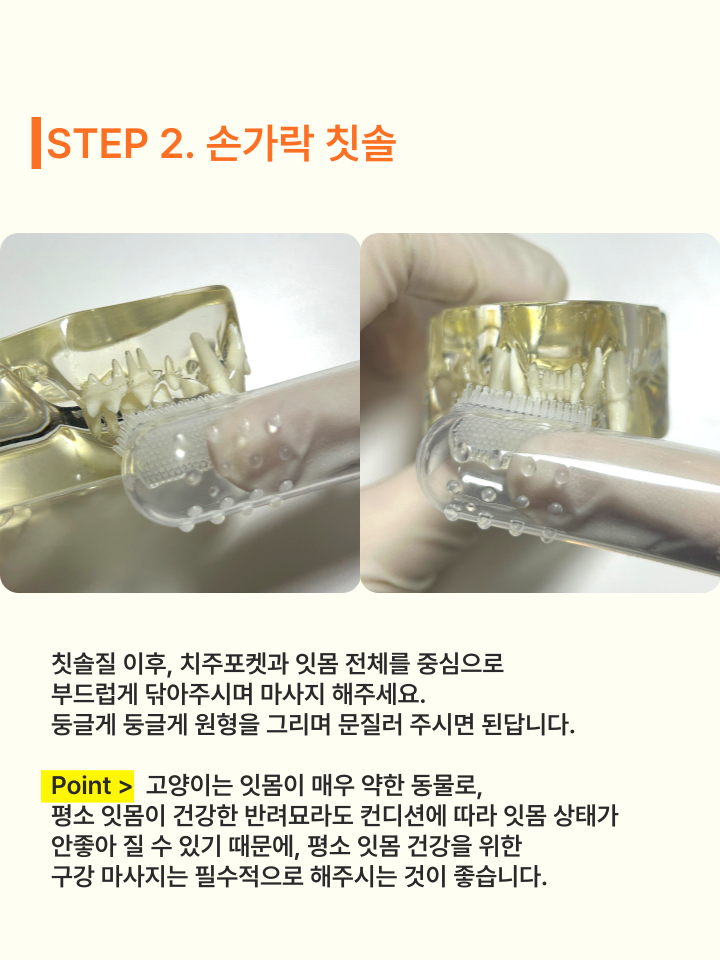 STEP 2. 손가락 칫솔

칫솔질 이후, 치주포켓과 잇몸 전체를 중심으로 부드럽게 닦아주시며 마사지 해주세요. 둥글게 둥글게 원형을 그리며 문질러 주시면 된답니다.

Point > 고양이는 잇몸이 매우 약한 동물로, 평소 잇몸이 건강한 반려묘라도 컨디션에 따라 잇몸 상태가 안좋아 질 수 있기 때문에, 평소 잇몸 건강을 위한 구강 마사지는 필수적으로 해주시는 것이 좋습니다.