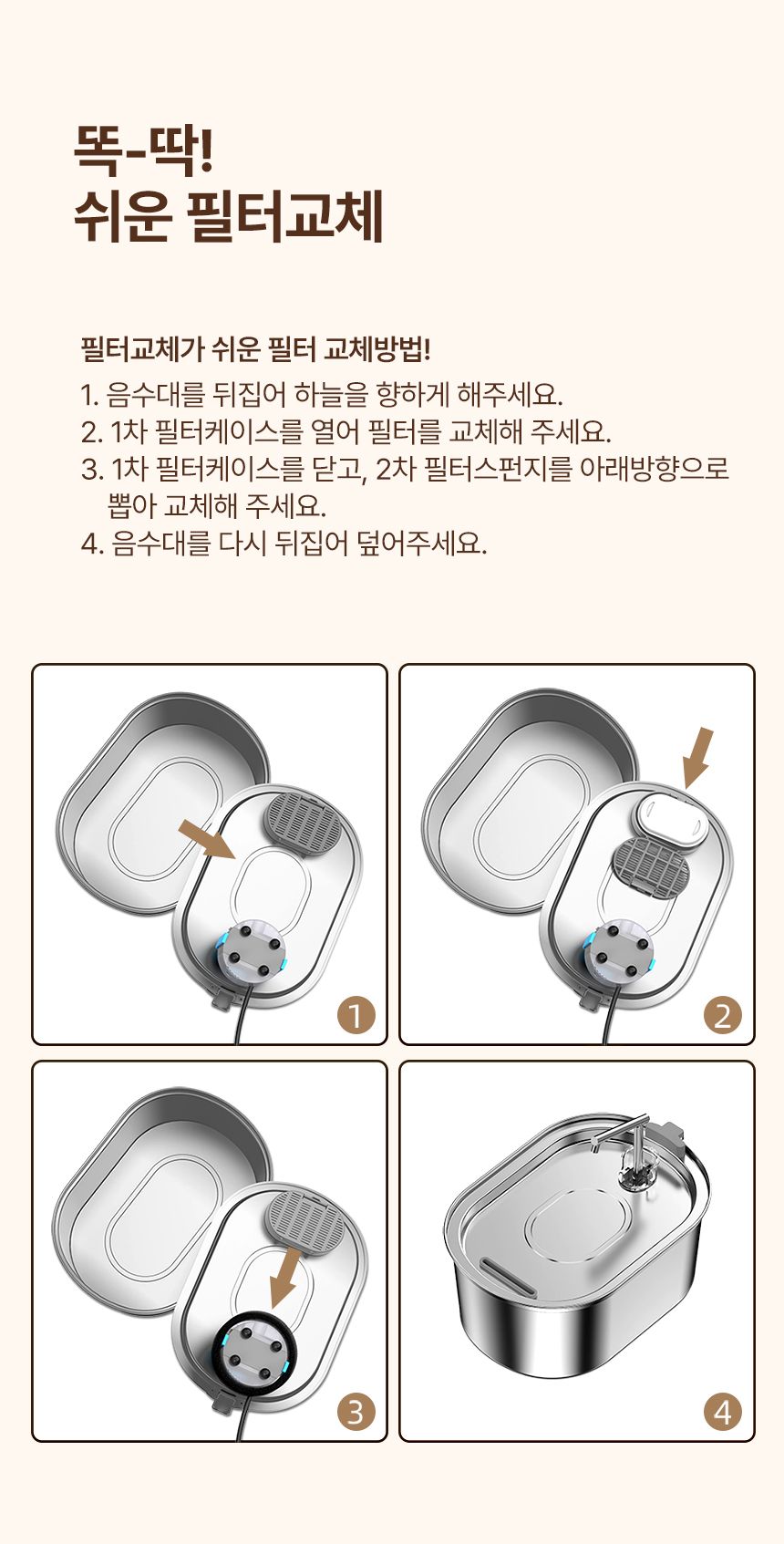 똑-딱!
쉬운 필터교체

필터교체가 쉬운 필터 교체방법!

1. 음수대를 뒤집어 하늘을 향하게 해주세요.
2. 1차 필터케이스를 열어 필터를 교체해 주세요.
3. 1차 필터케이스를 닫고, 2차 필터스펀지를 아래방향으로 뽑아 교체해 주세요.
4. 음수대를 다시 뒤집어 덮어주세요.

1

2

3

4