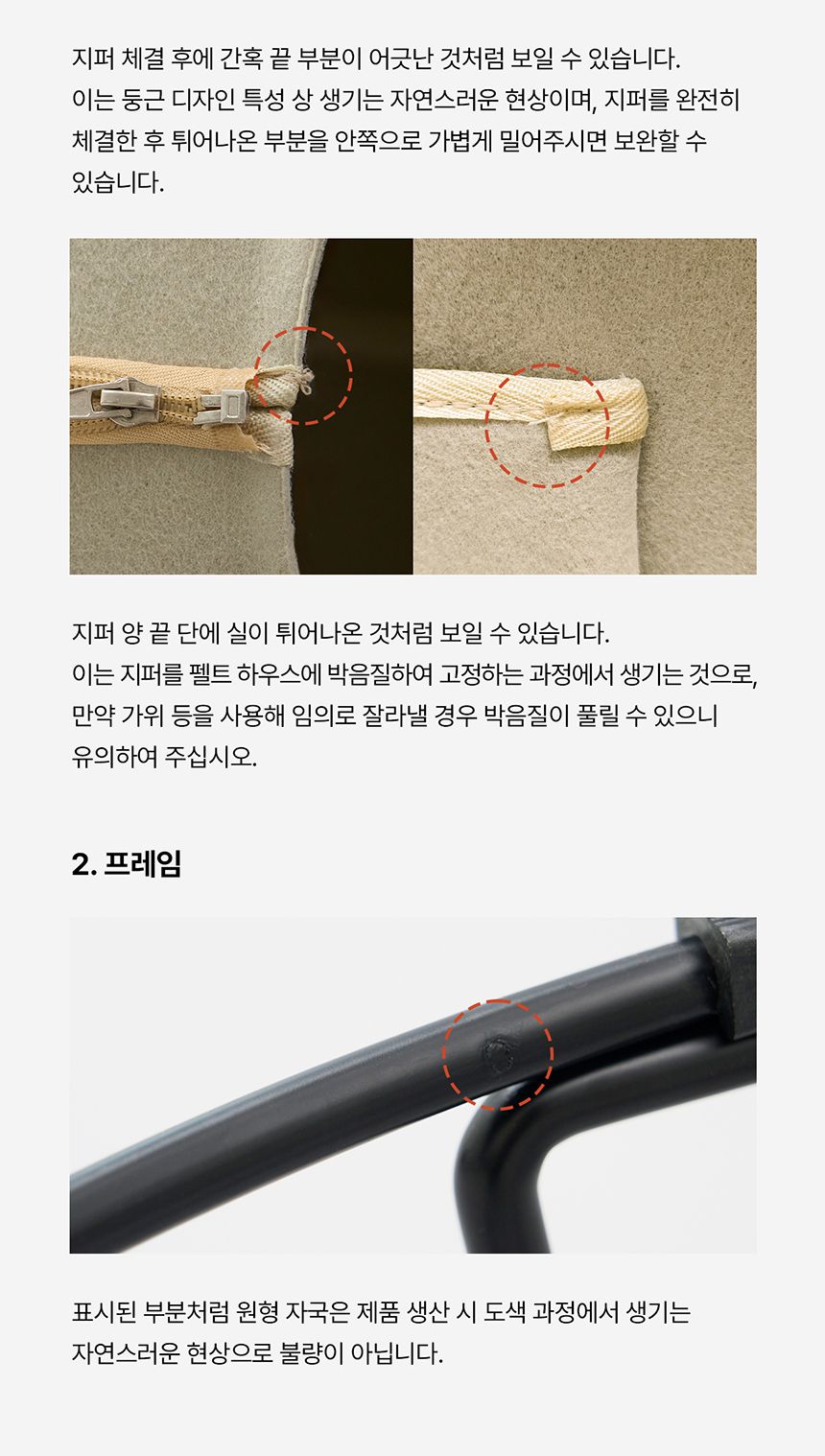 지퍼 체결 후에 간혹 끝 부분이 어긋난 것처럼 보일 수 있습니다.
이는 둥근 디자인 특성 상 생기는 자연스러운 현상이며, 지퍼를 완전히 체결한 후 튀어나온 부분을 안쪽으로 가볍게 밀어주시면 보완할 수 있습니다.

지퍼 양 끝 단에 실이 튀어나온 것처럼 보일 수 있습니다.
이는 지퍼를 펠트 하우스에 박음질하여 고정하는 과정에서 생기는 것으로, 만약 가위 등을 사용해 임의로 잘라낼 경우 박음질이 풀릴 수 있으니 유의하여 주십시오.

2. 프레임

표시된 부분처럼 원형 자국은 제품 생산 시 도색 과정에서 생기는 자연스러운 현상으로 불량이 아닙니다.