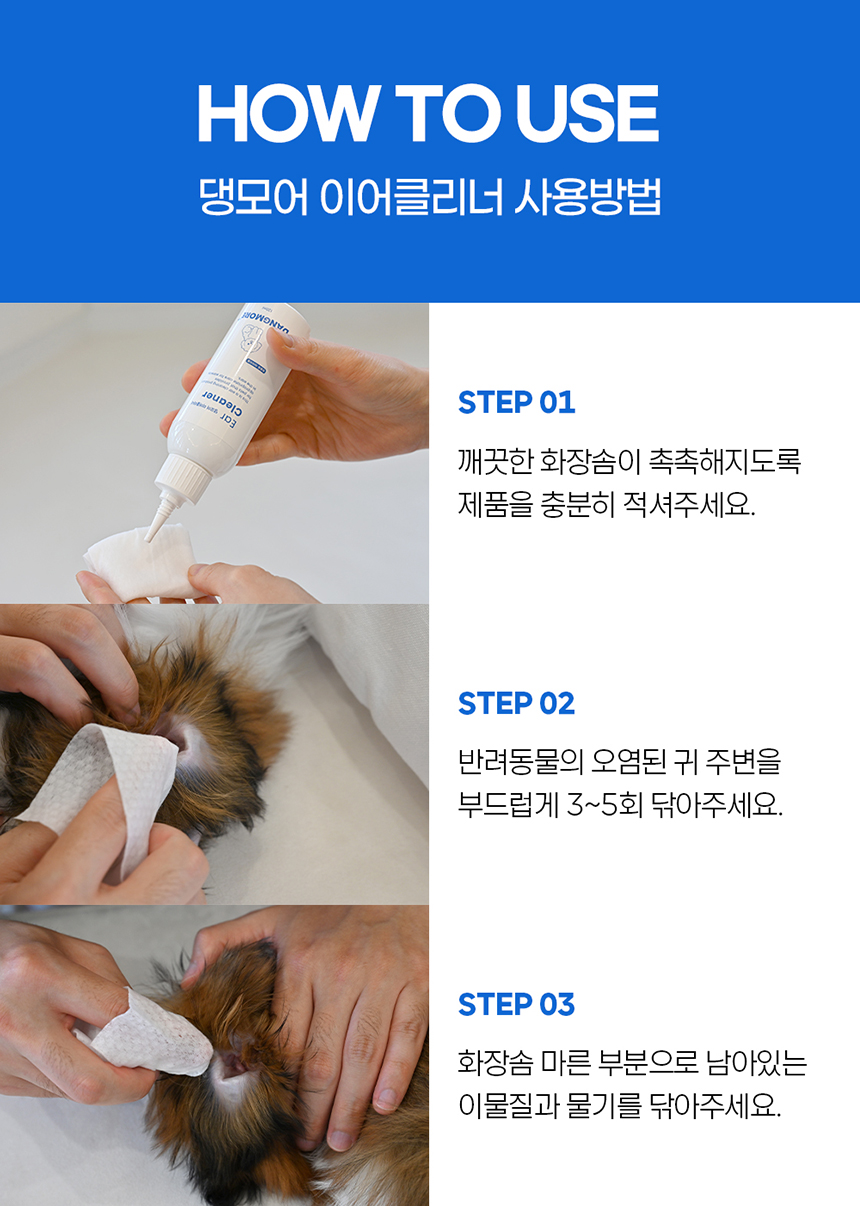 HOW TO USE
댕모어 이어클리너 사용방법

DANGMORE
Ear Cleaner

STEP 01
깨끗한 화장솜이 촉촉해지도록 제품을 충분히 적셔주세요.

STEP 02
반려동물의 오염된 귀 주변을 부드럽게 3~5회 닦아주세요.

STEP 03
화장솜 마른 부분으로 남아있는 이물질과 물기를 닦아주세요.