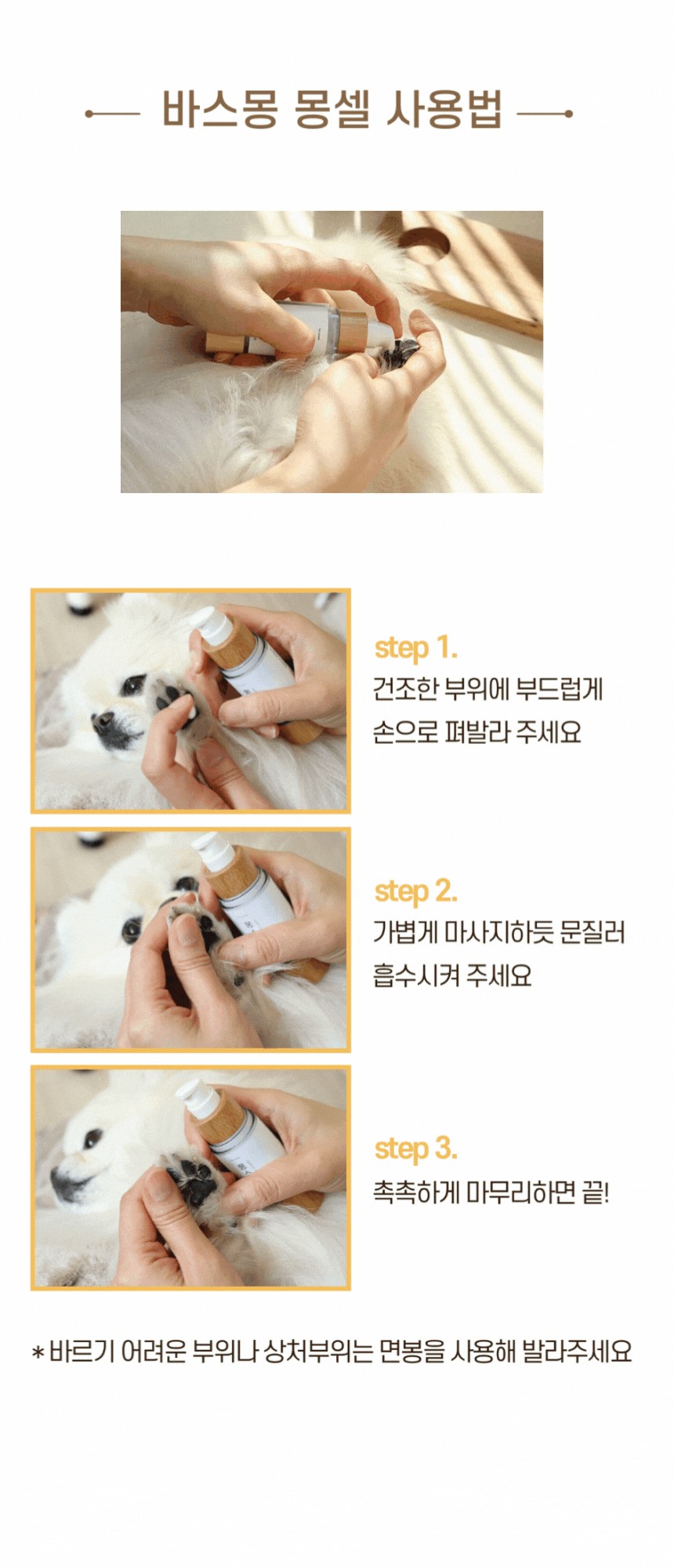 바스몽 몽셀 사용법

step 1.
건조한 부위에 부드럽게 손으로 펴발라 주세요

step 2.
가볍게 마사지하듯 문질러 흡수시켜 주세요

step 3.
촉촉하게 마무리하면 끝!

* 바르기 어려운 부위나 상처부위는 면봉을 사용해 발라주세요